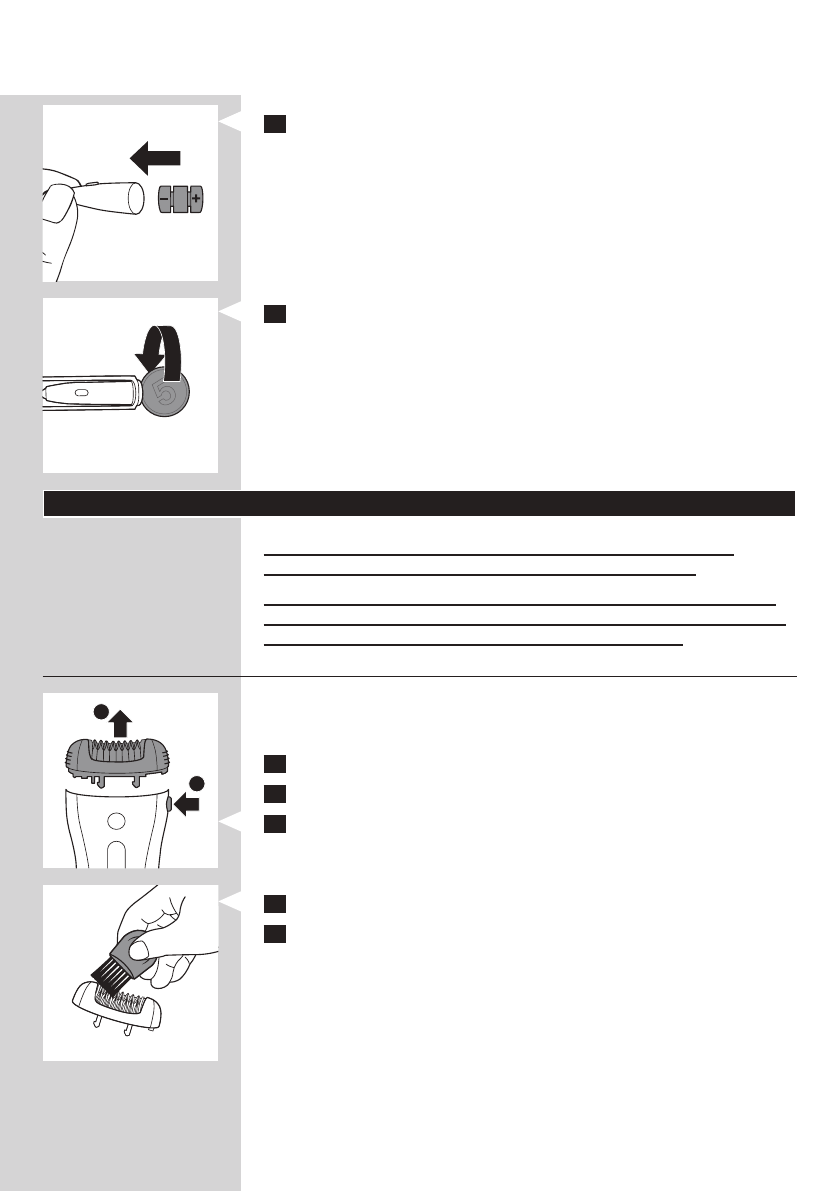 −
+