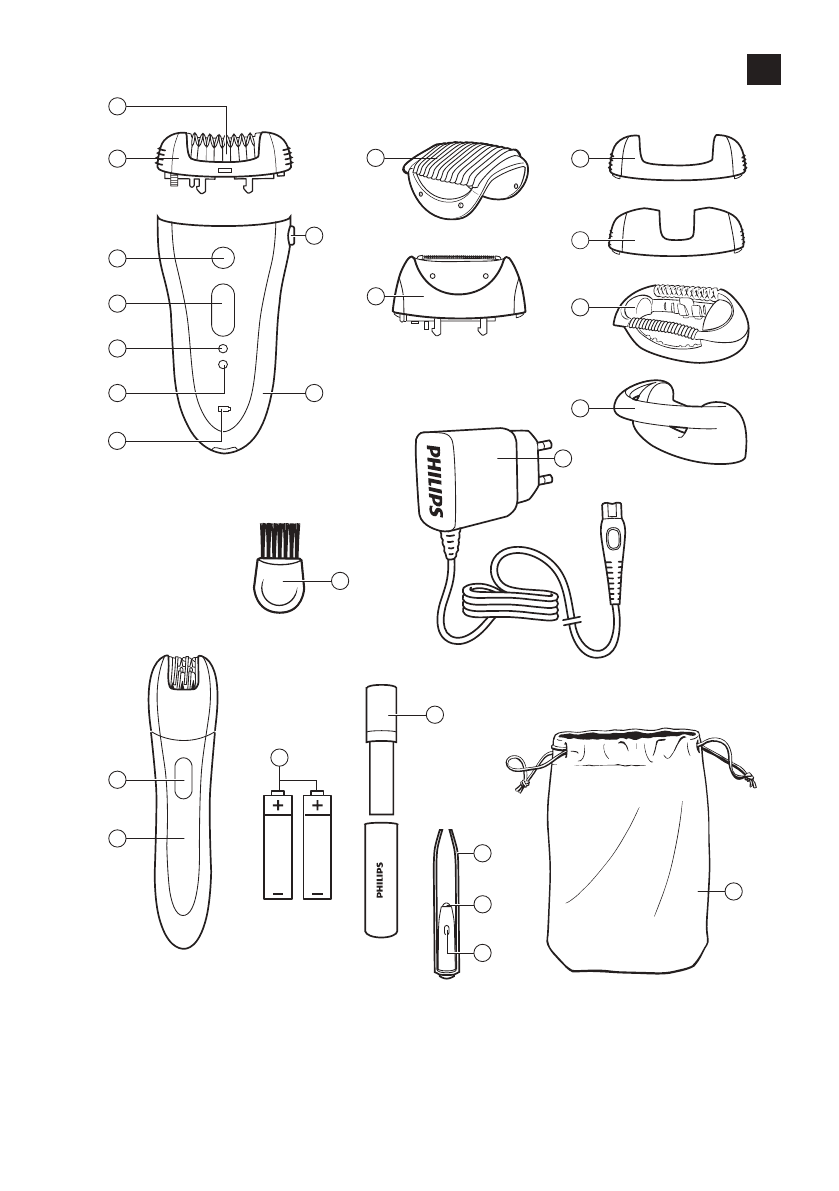 PHILIPS

PHILIPS