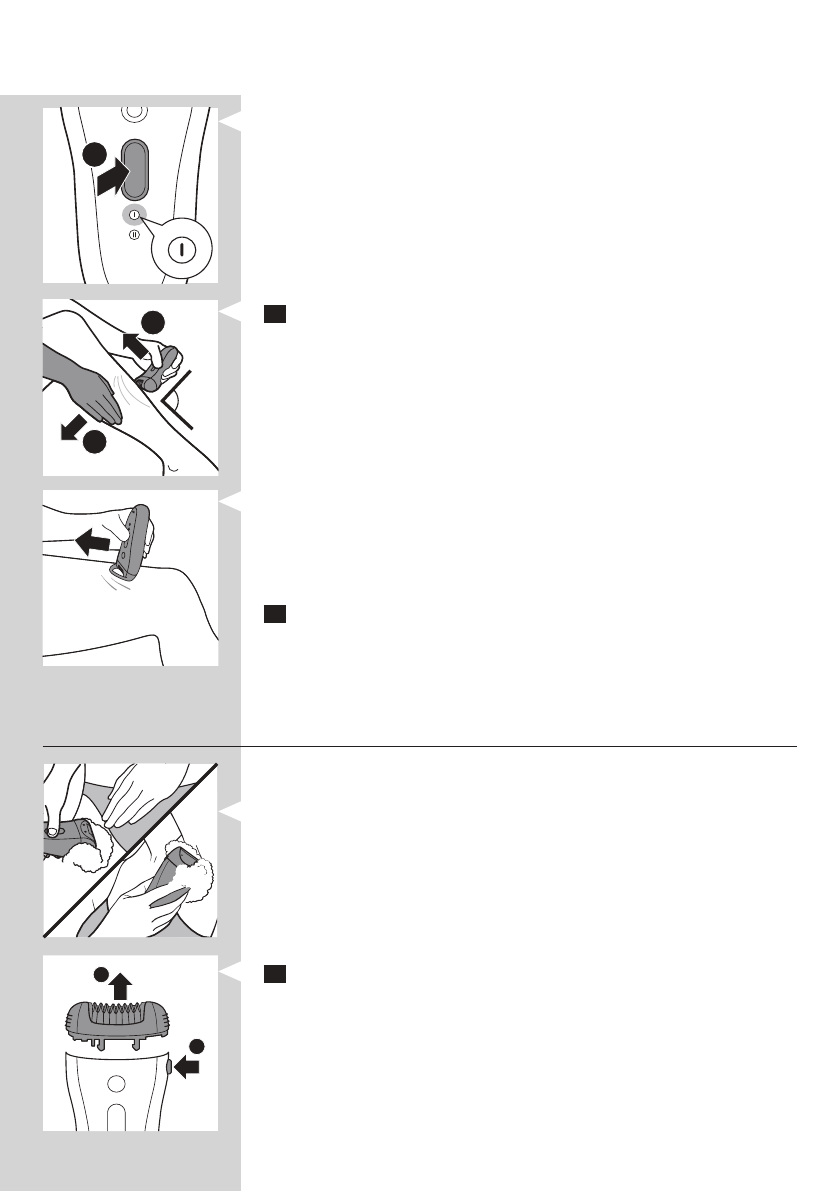 I
II
I