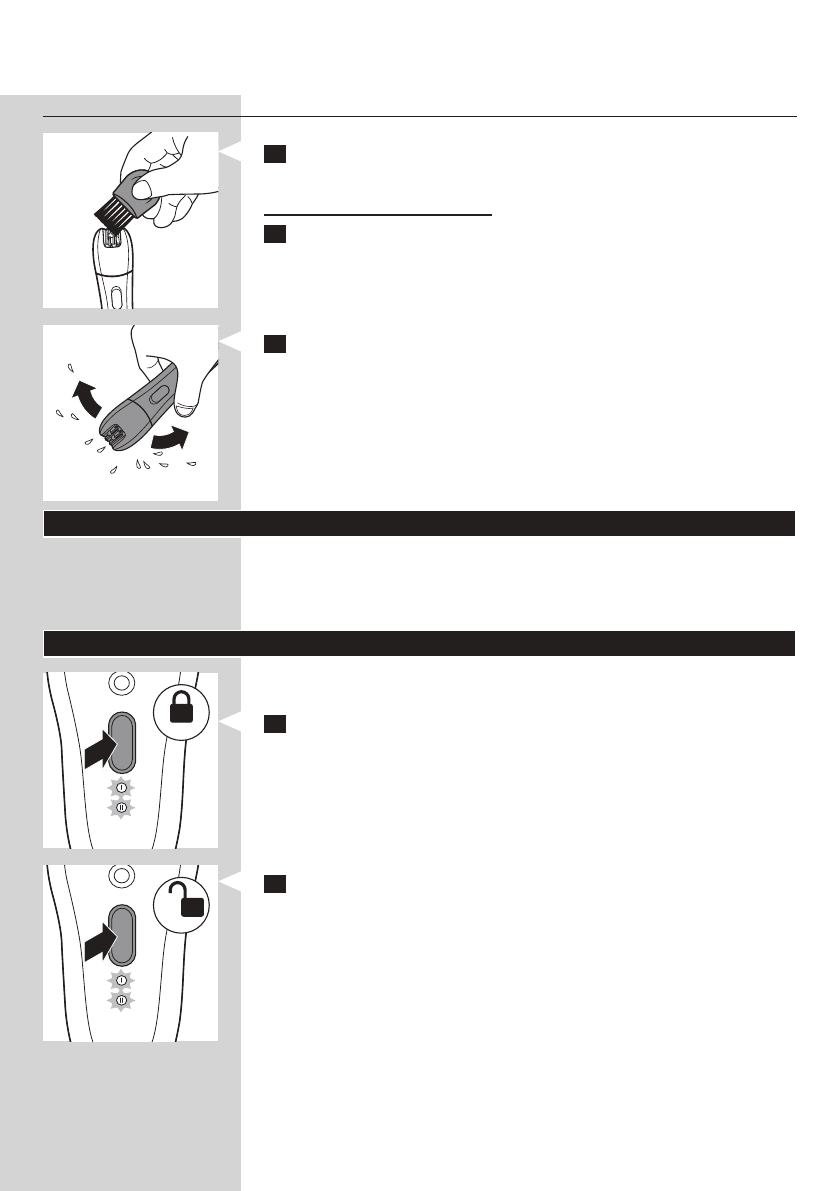 I

II

I

II