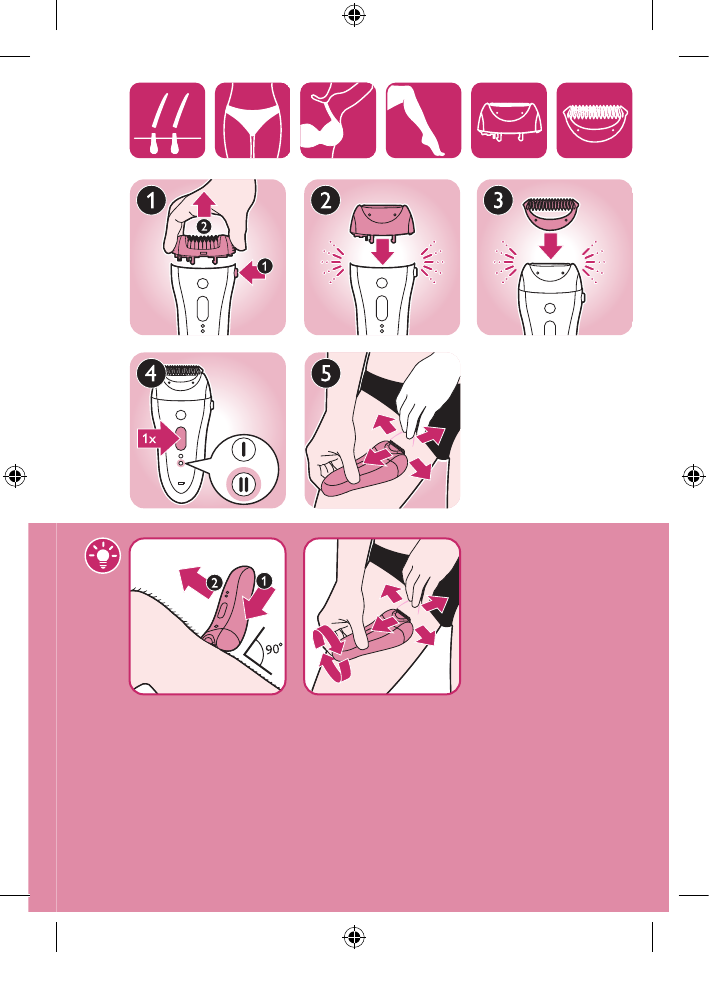 1
2
1
2
3
4
1x
I
II
5
2
1
90°