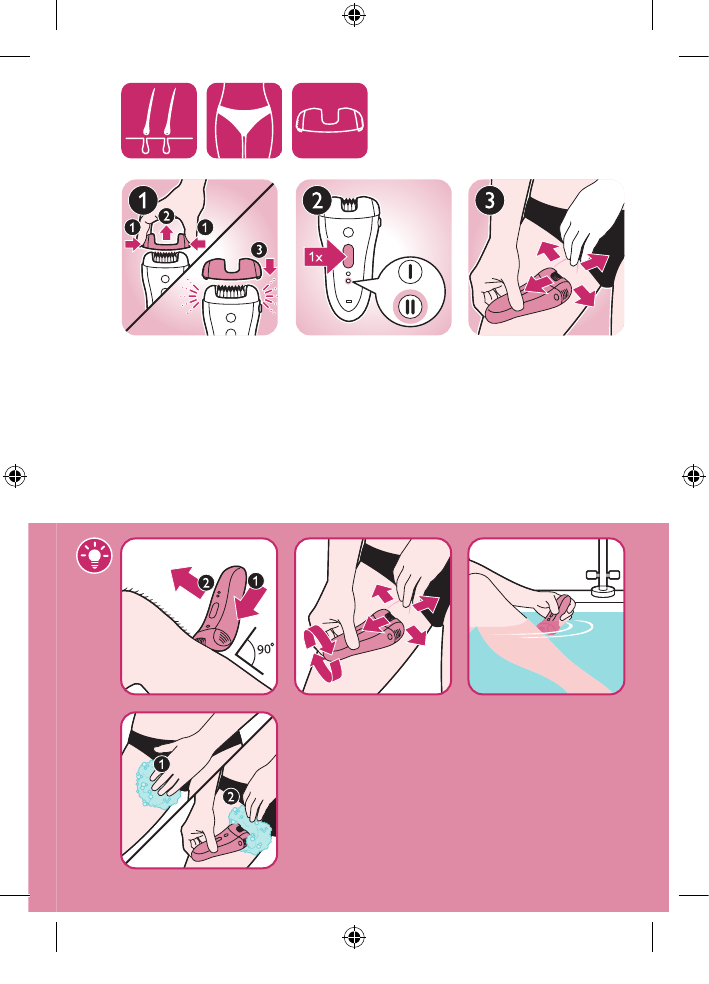 1
1
2
1
3
2
1x
I
II
3
2
1
90°
1
2