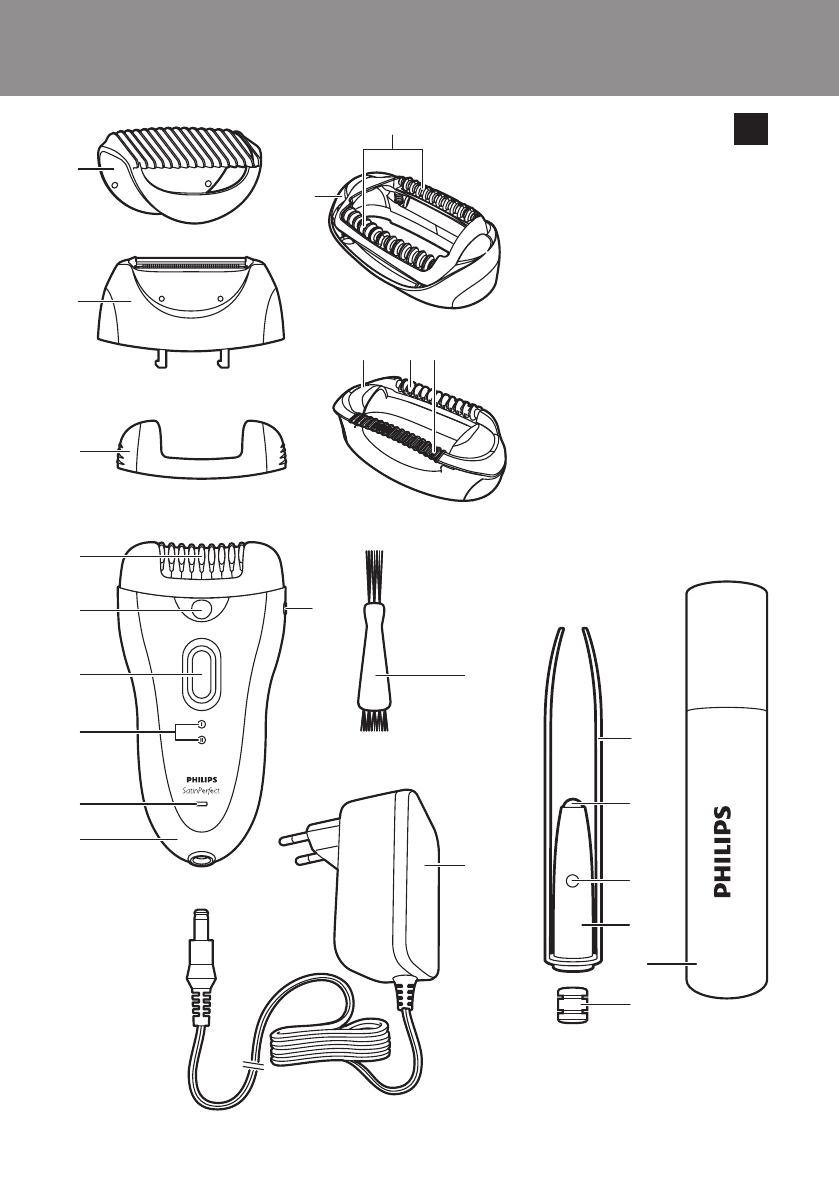 PHILIPS
SatinPerfect

PHILIPS