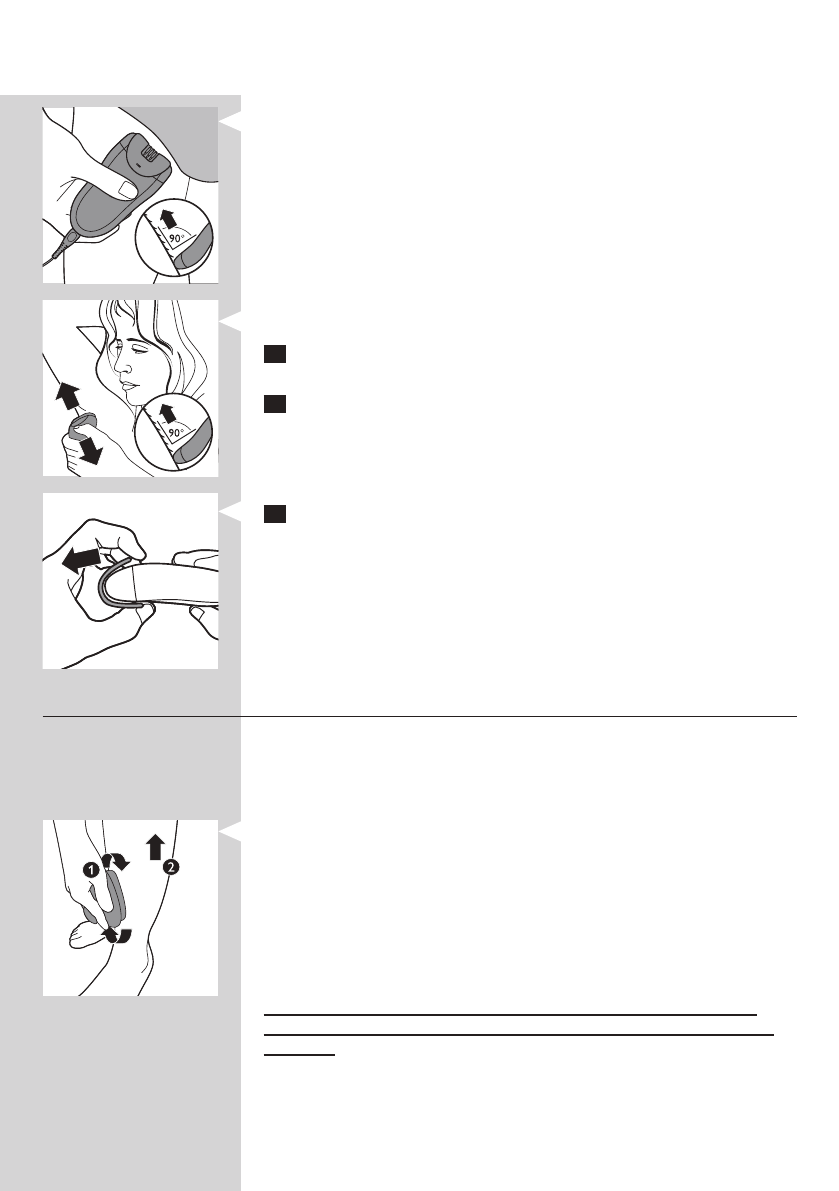 90°

90°

1

2