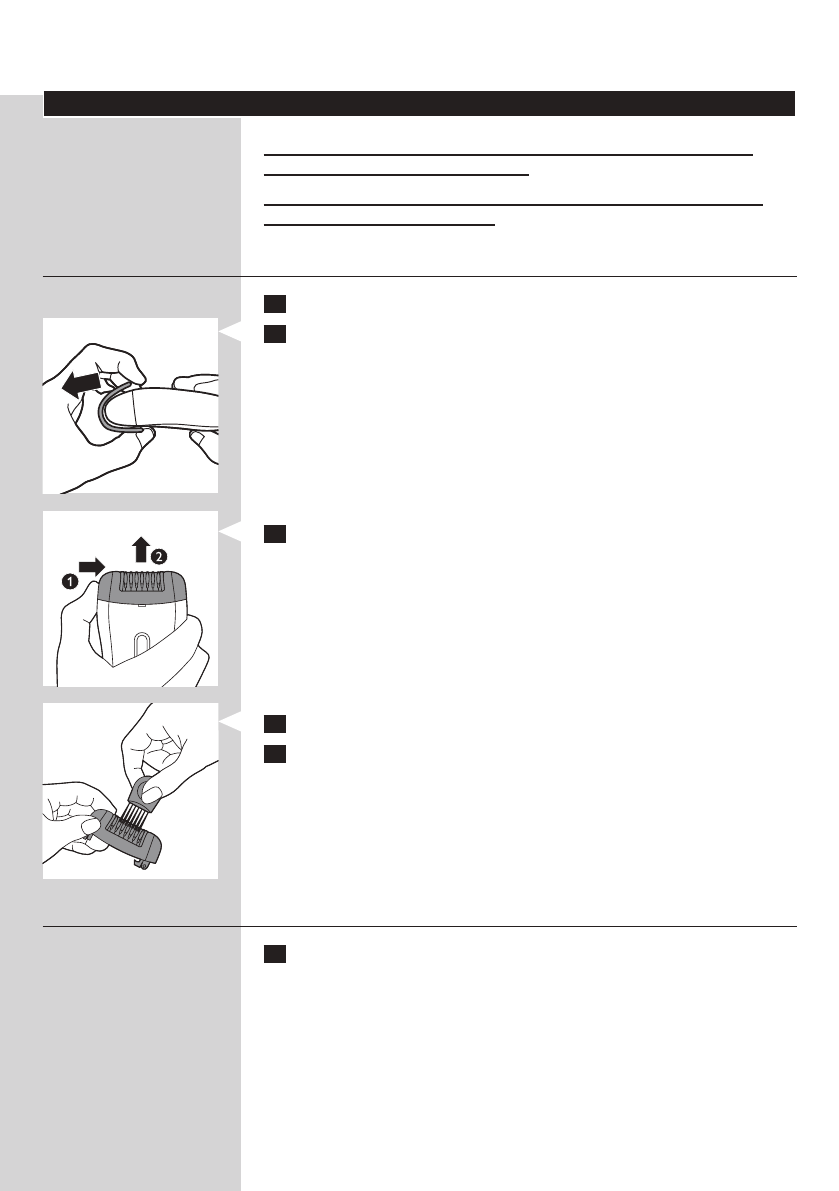 1

2