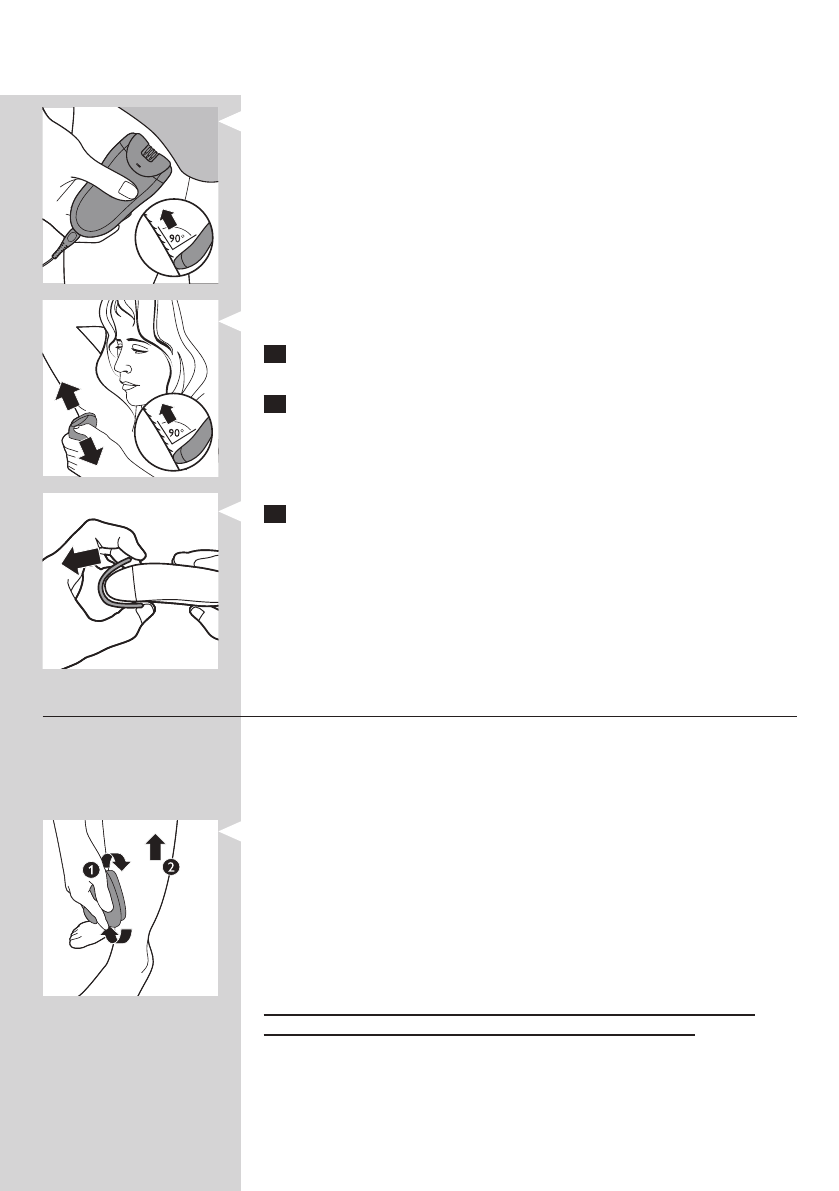 90°

90°

1

2