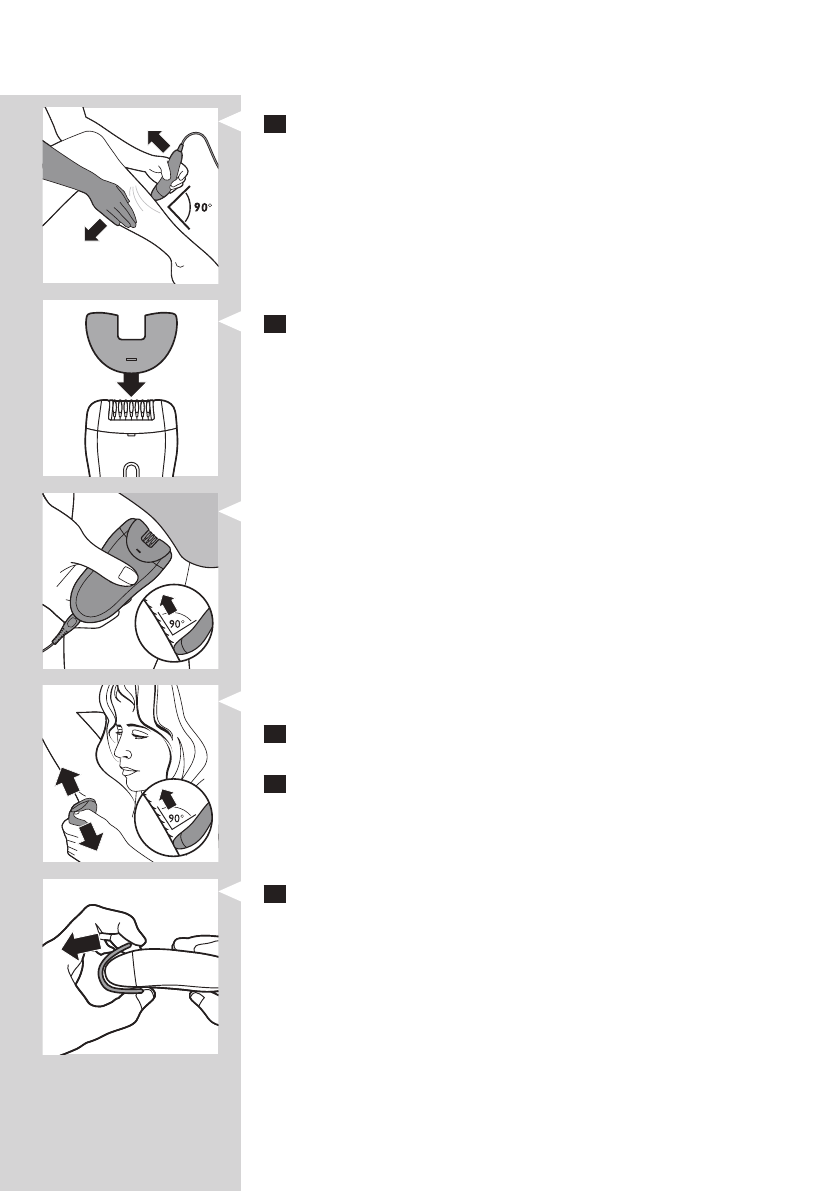 90°

90°

90°