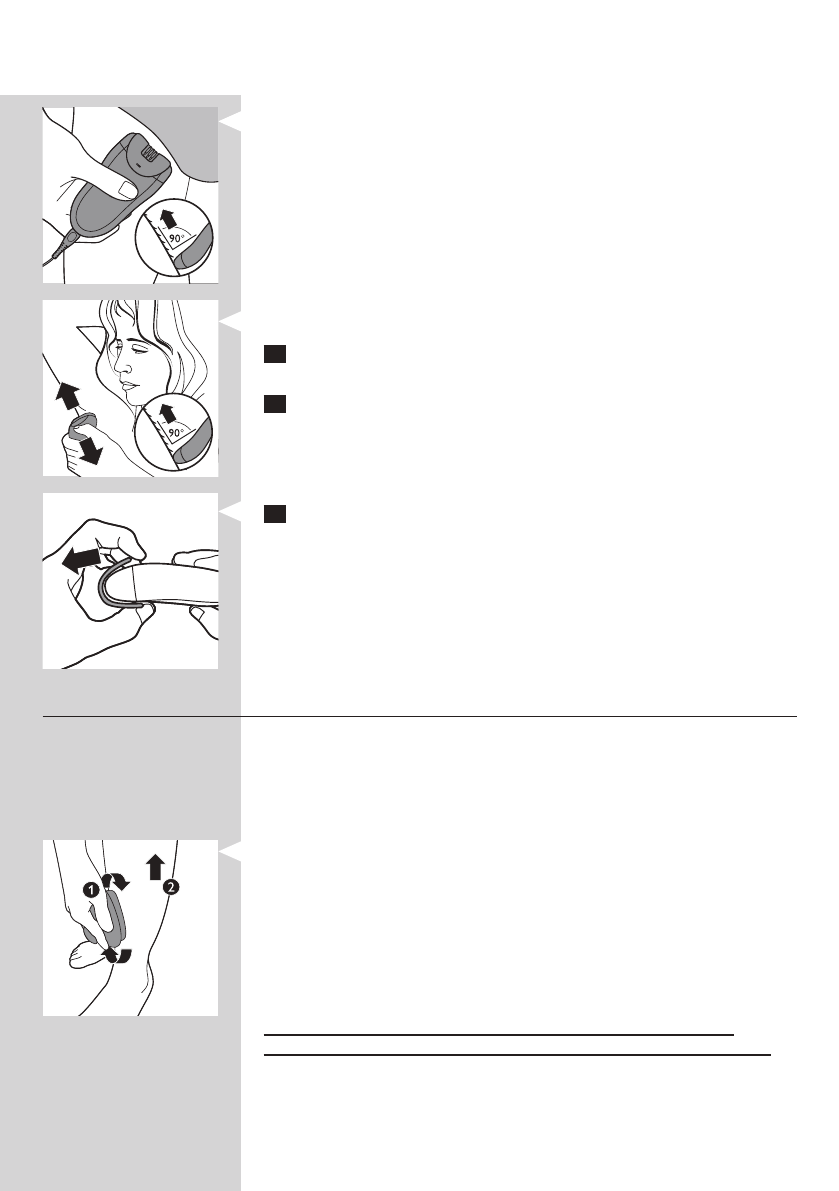 90°

90°

1

2