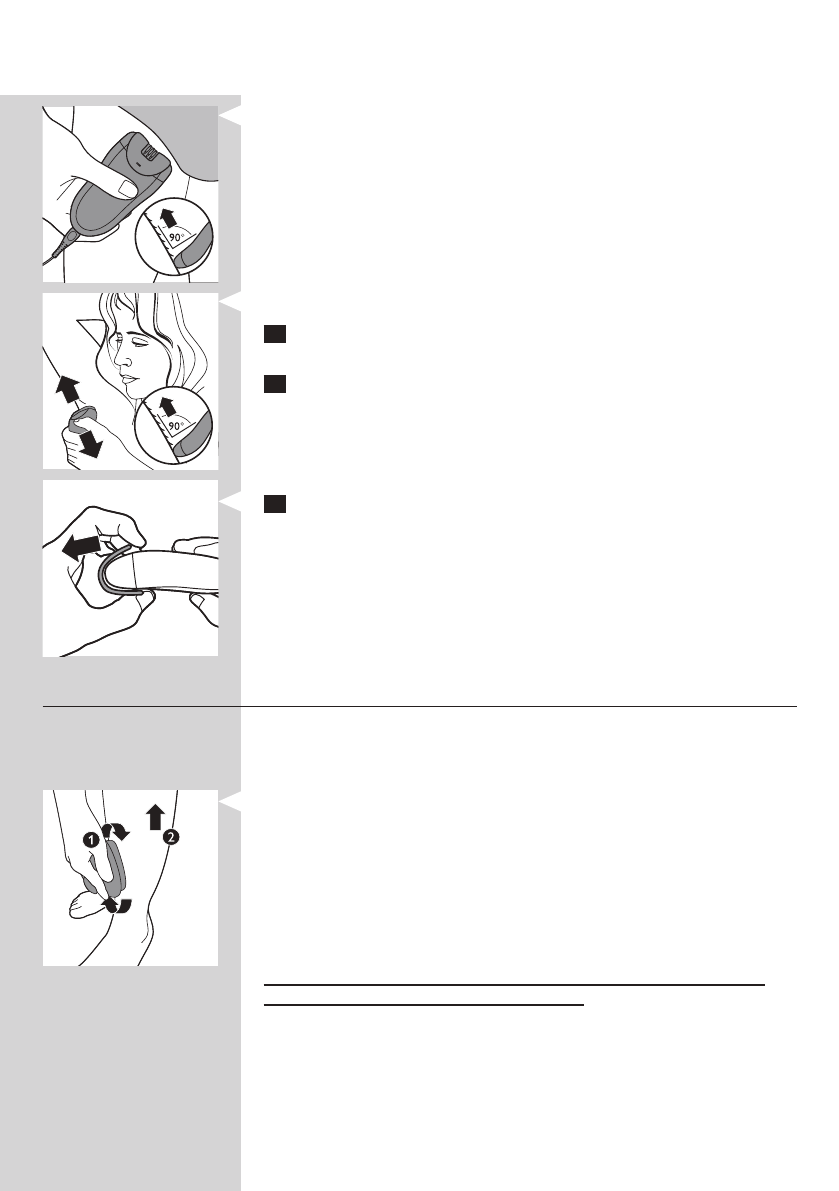 90°

90°

1

2