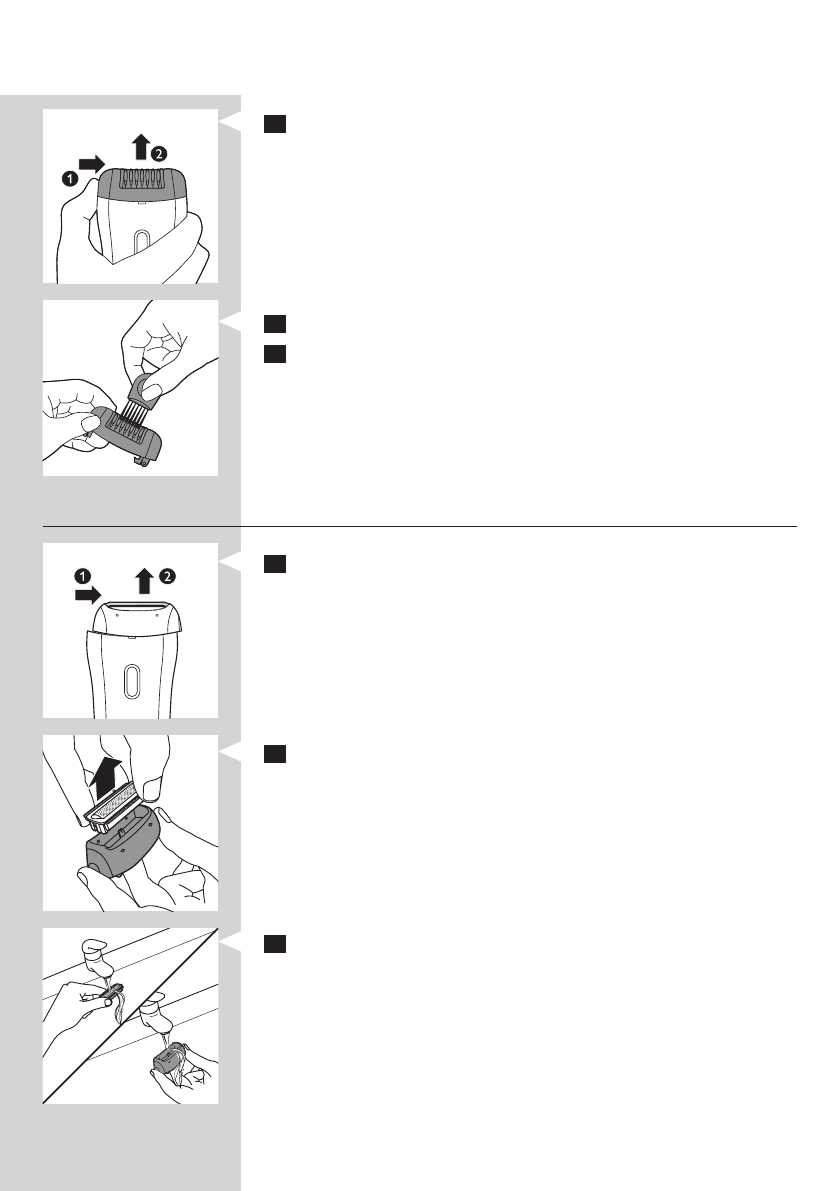 1 2

1 2