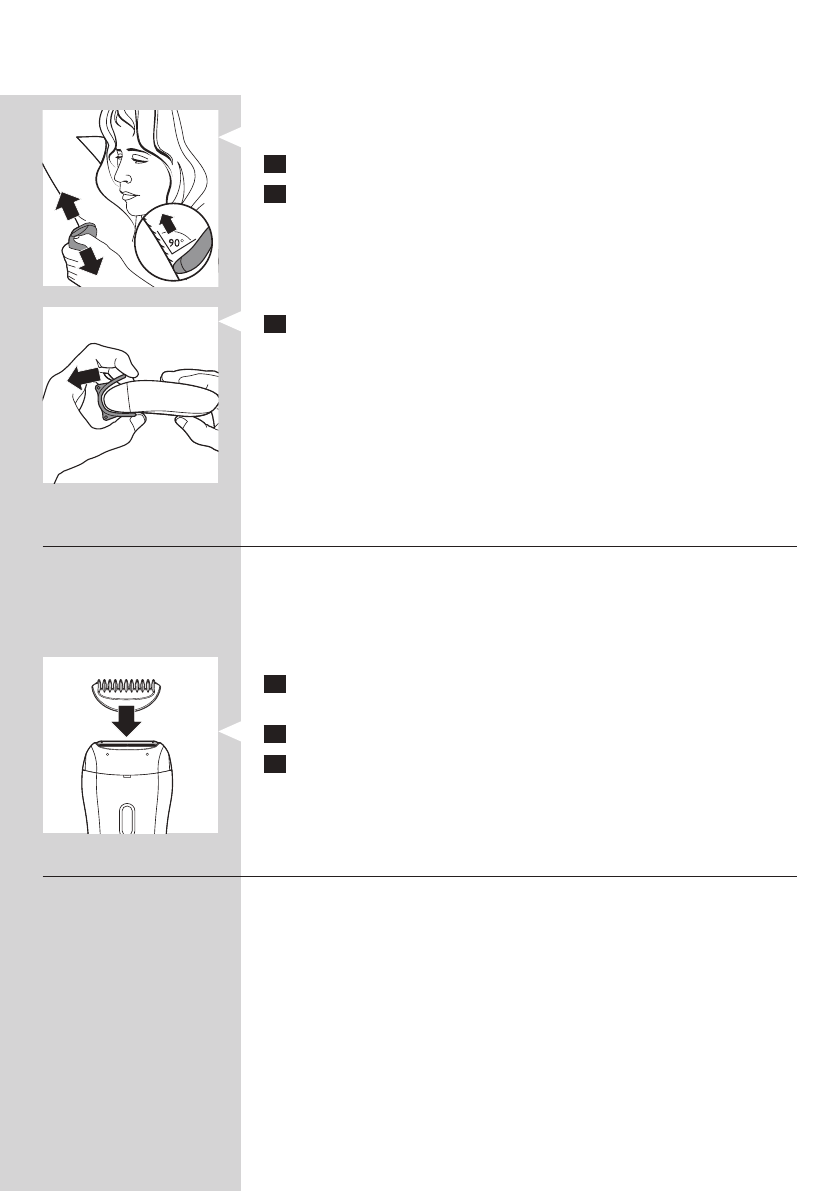 90°