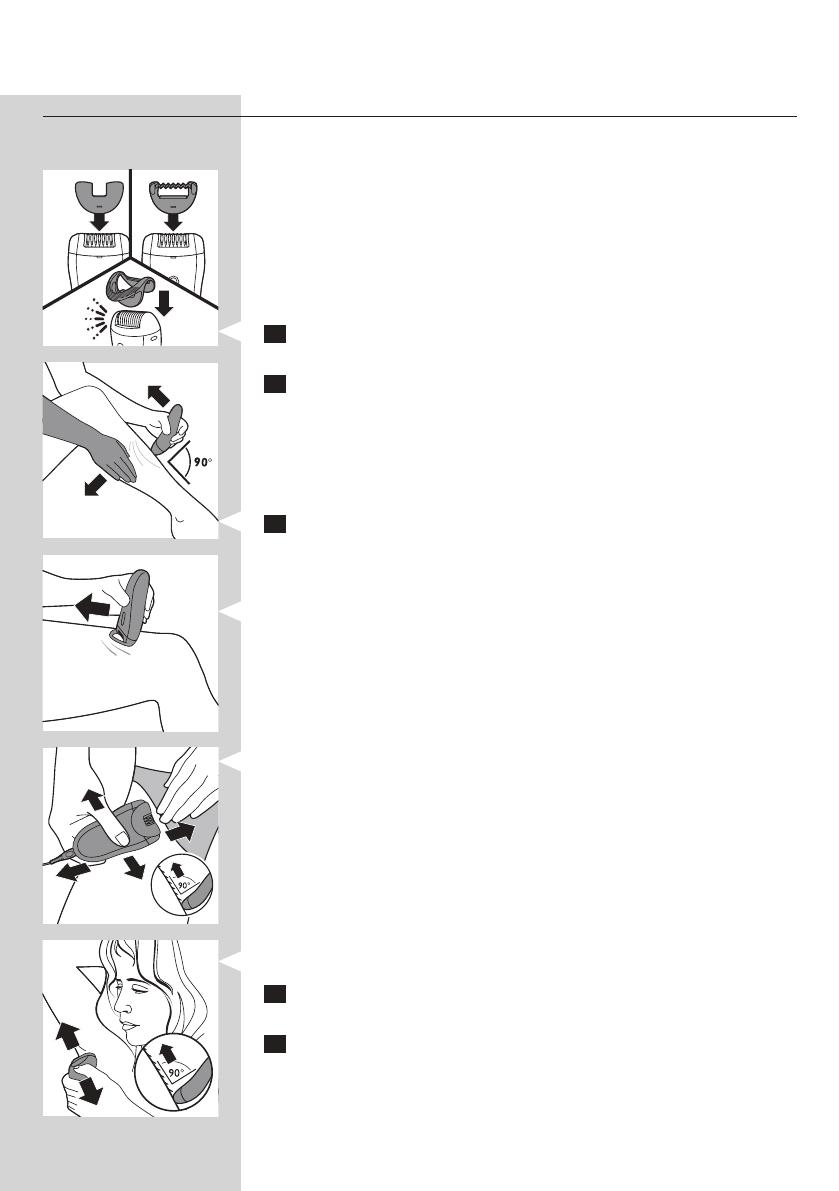 90°

90°

90°