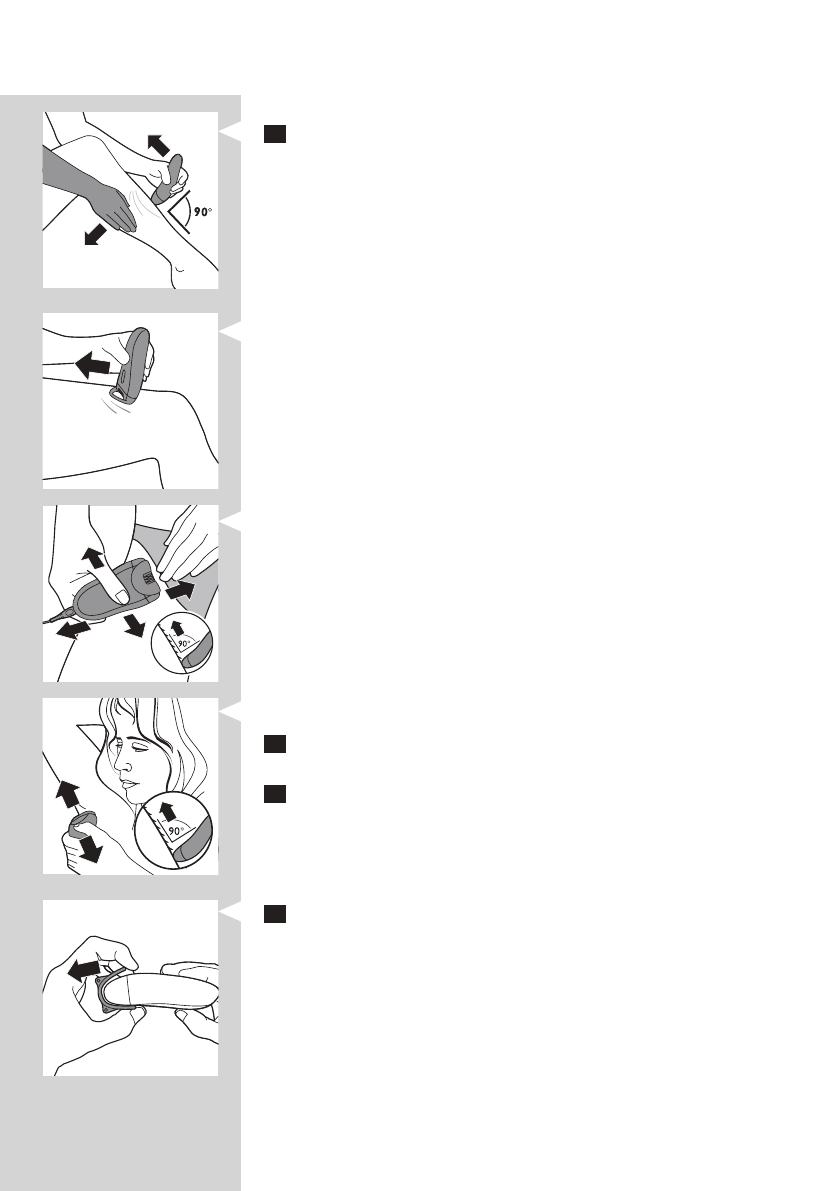 90°

90°

90°