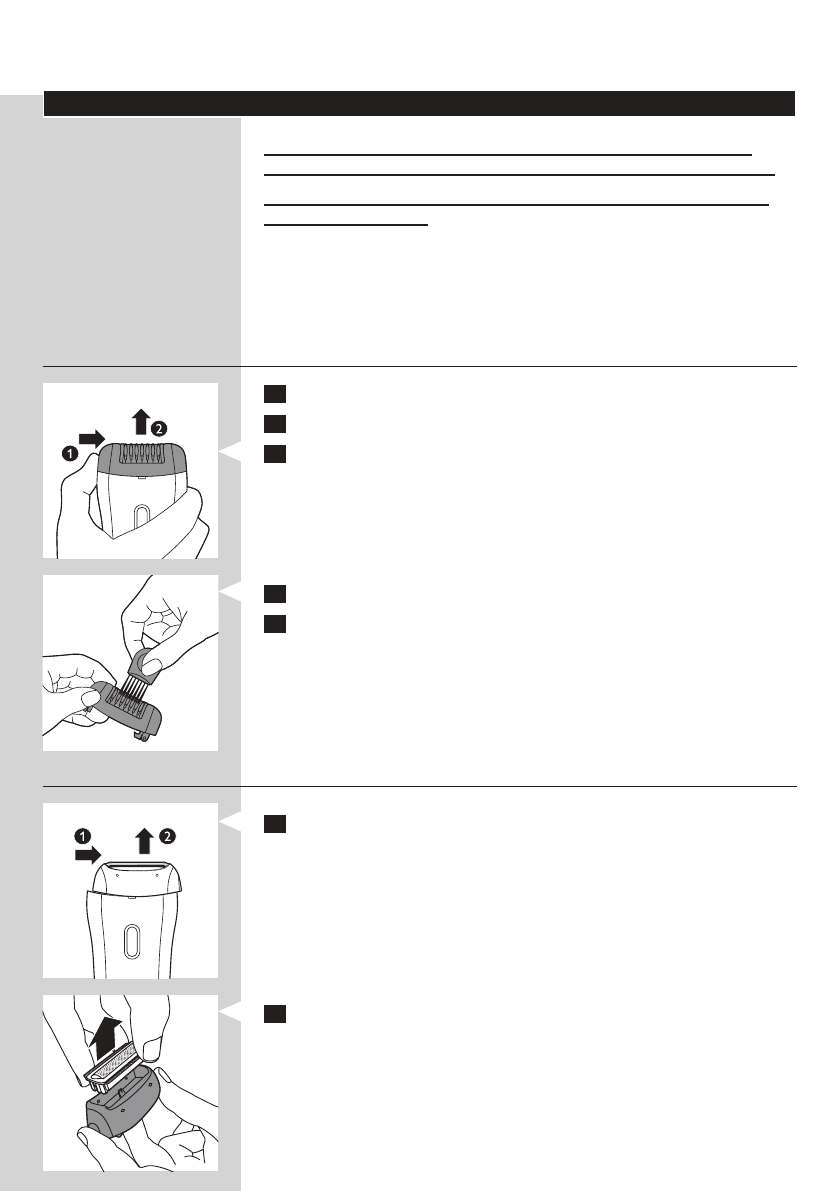 1
2
1
2