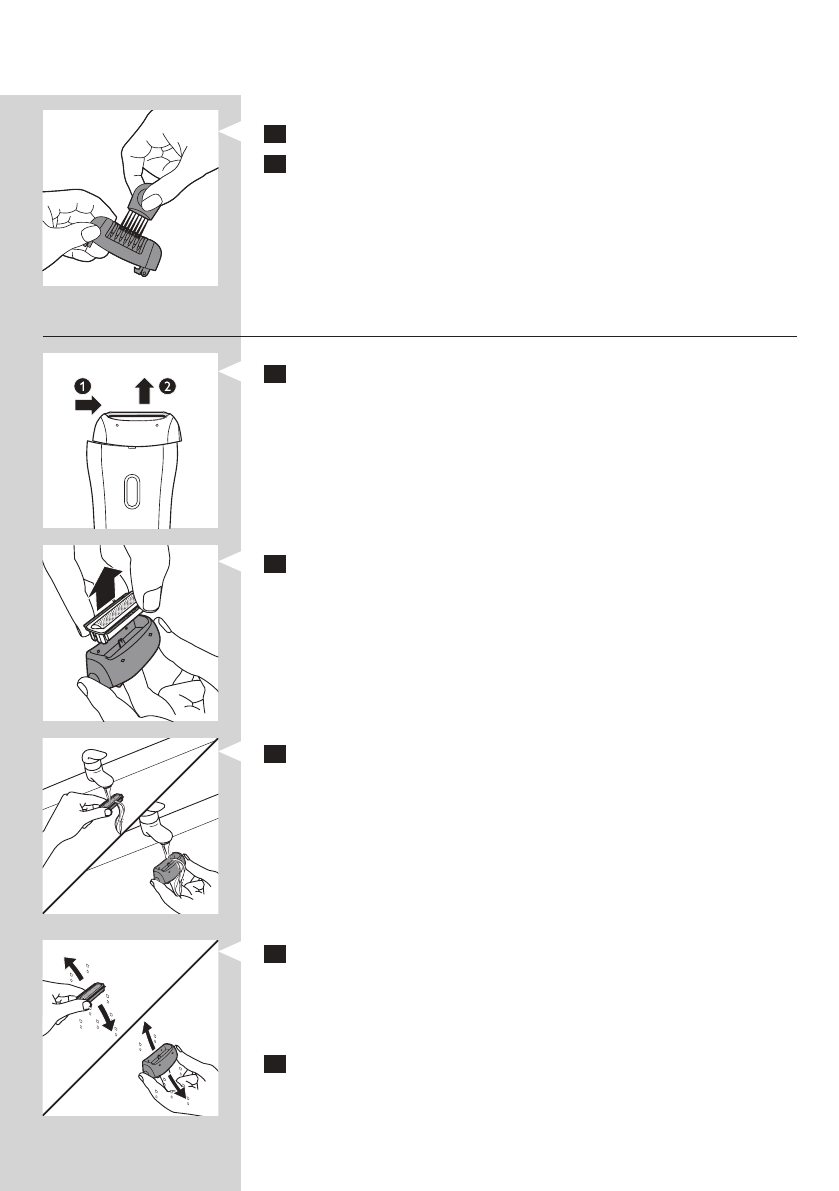 1

2