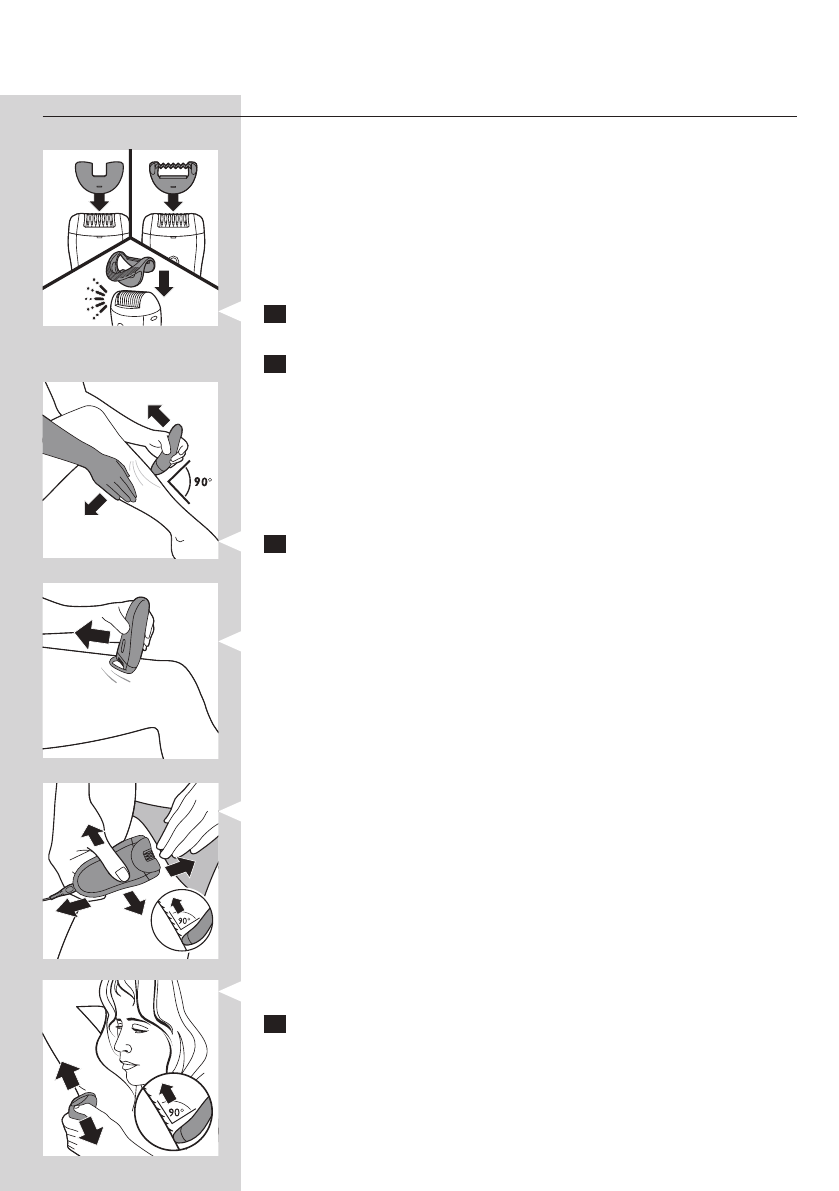 90°

90°

90°