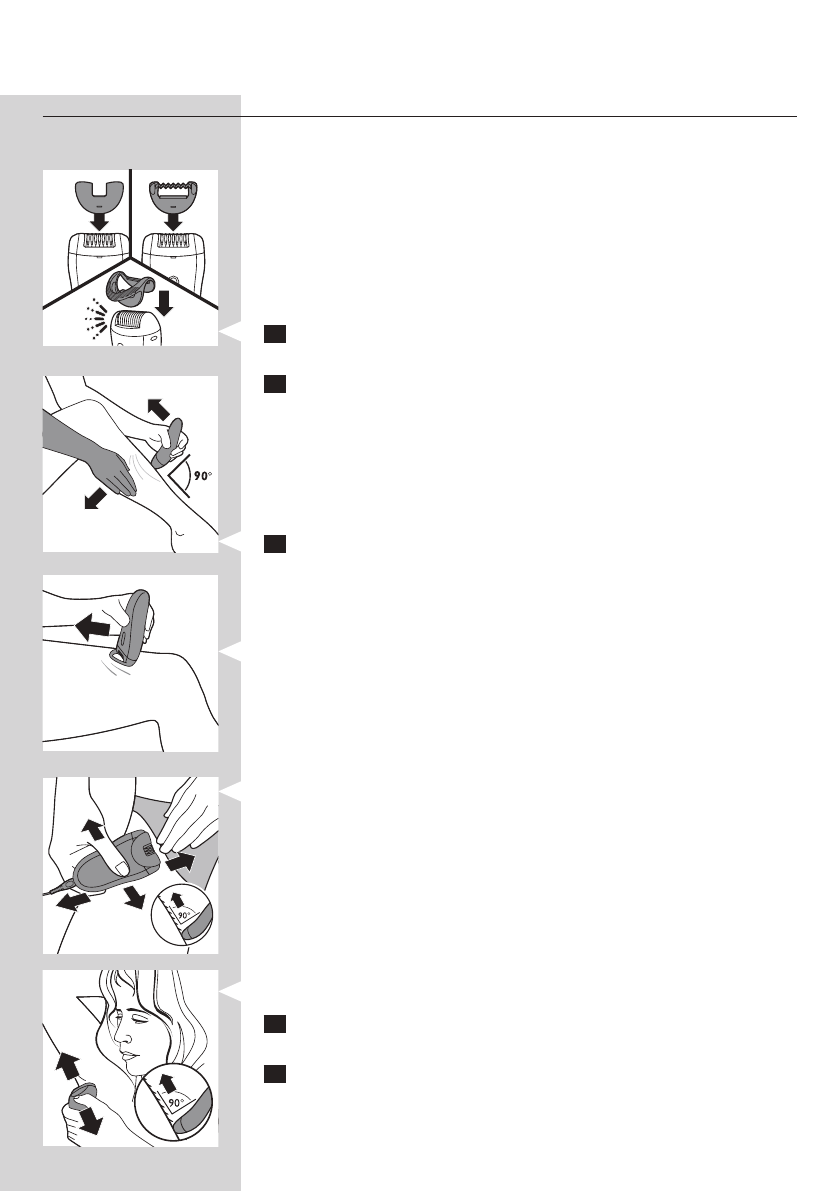 90°

90°

90°