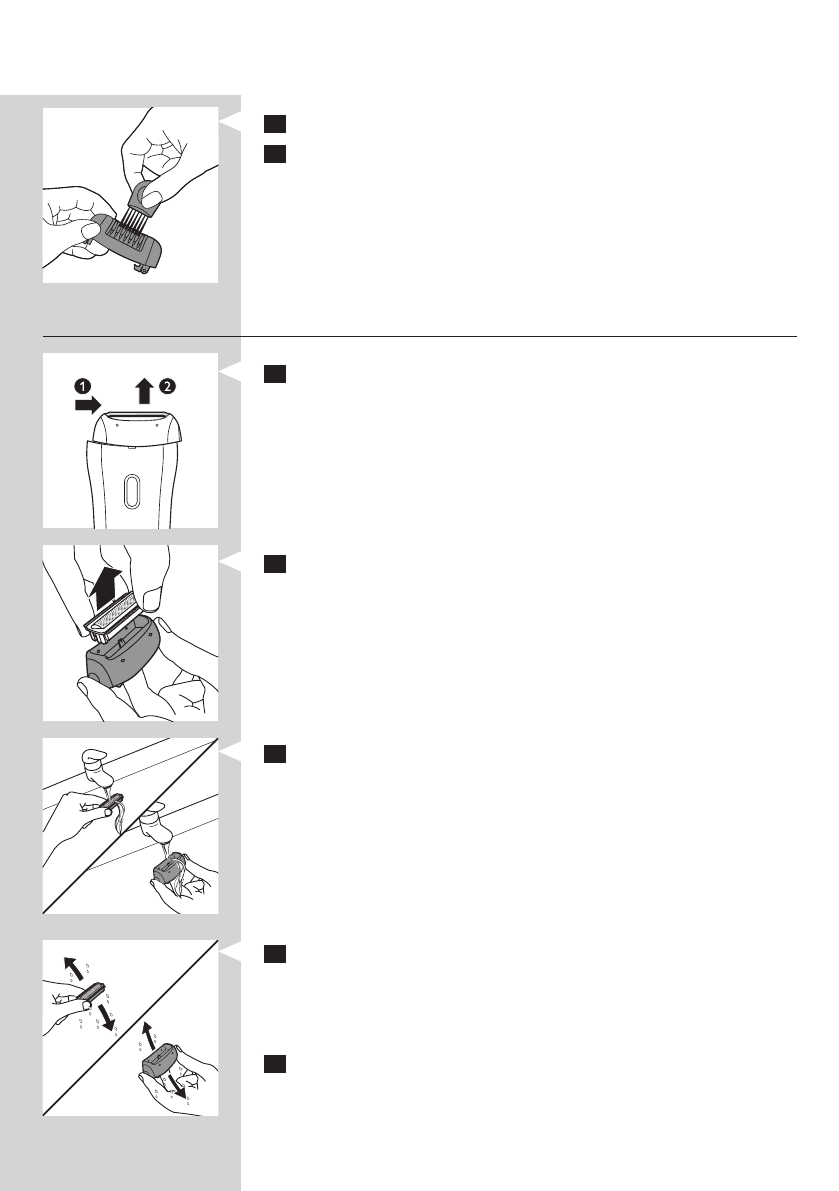 1

2