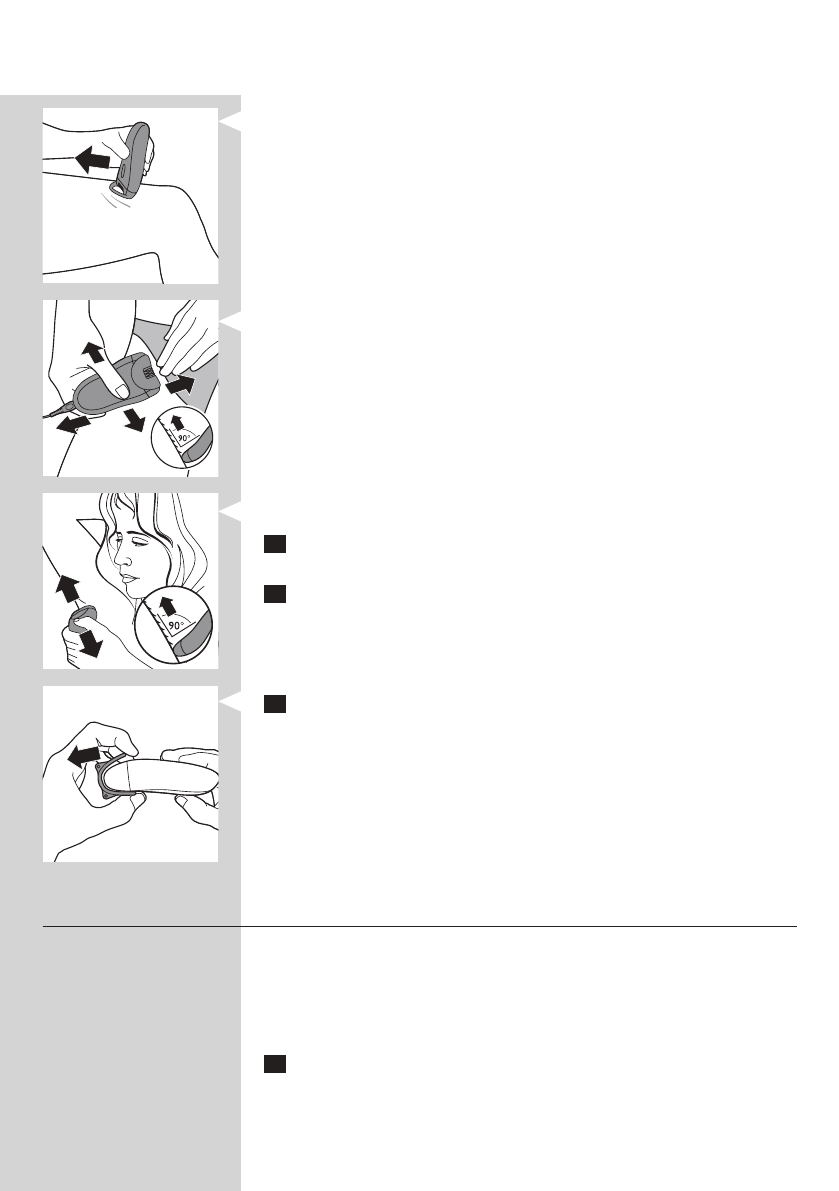 90°

90°