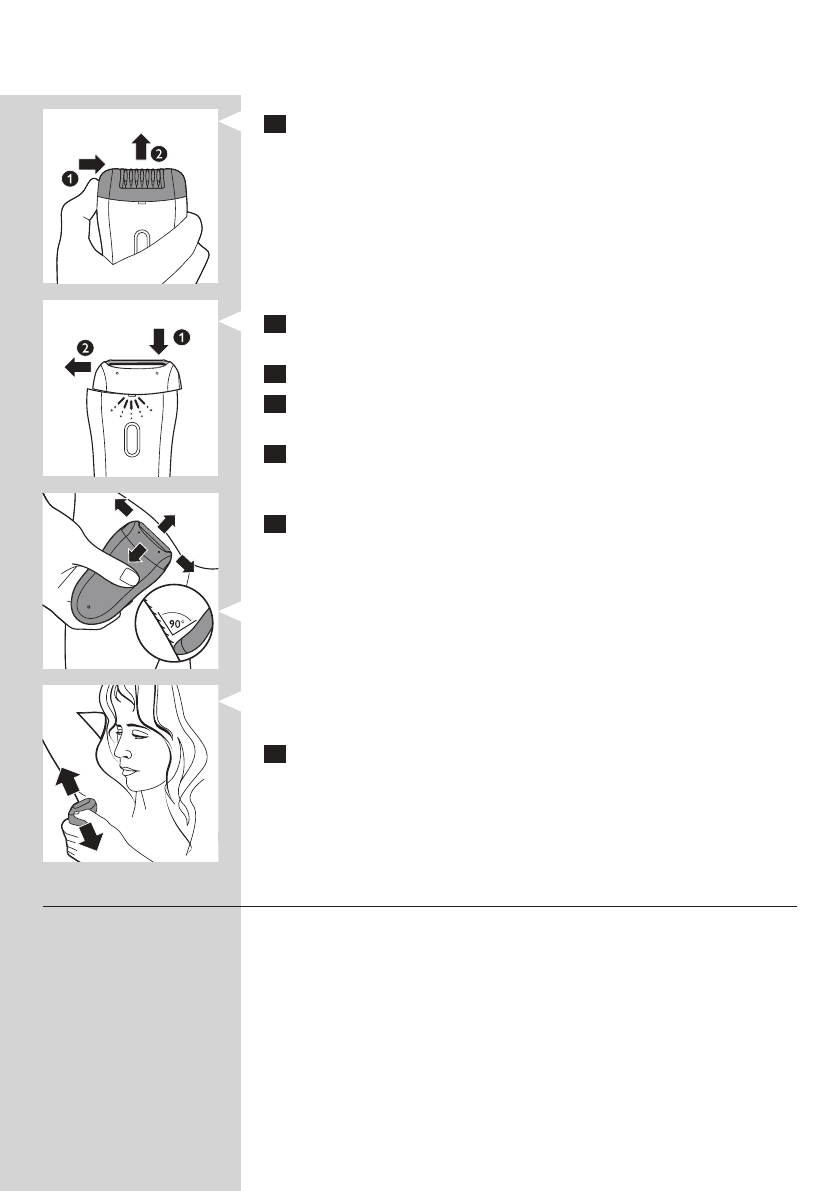 1 2

2 1

90°