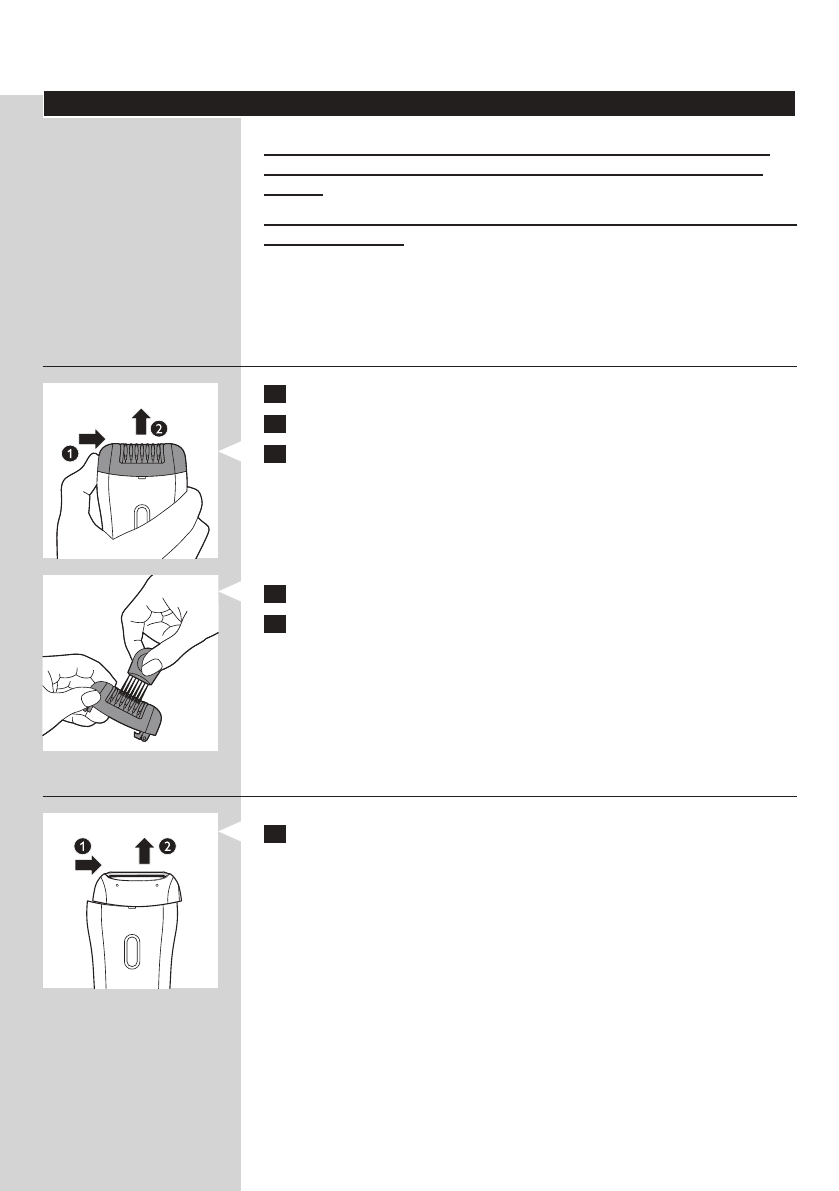 1 2

1 2