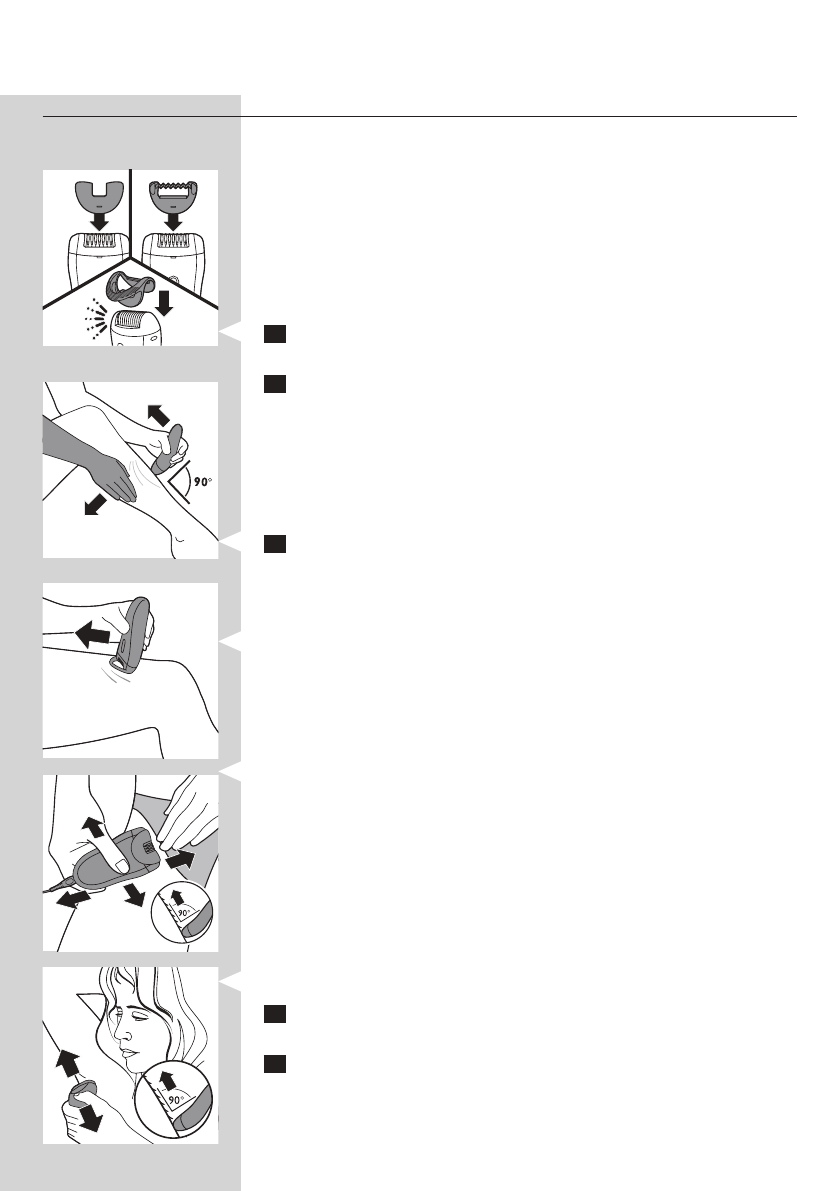 90°

90°

90°