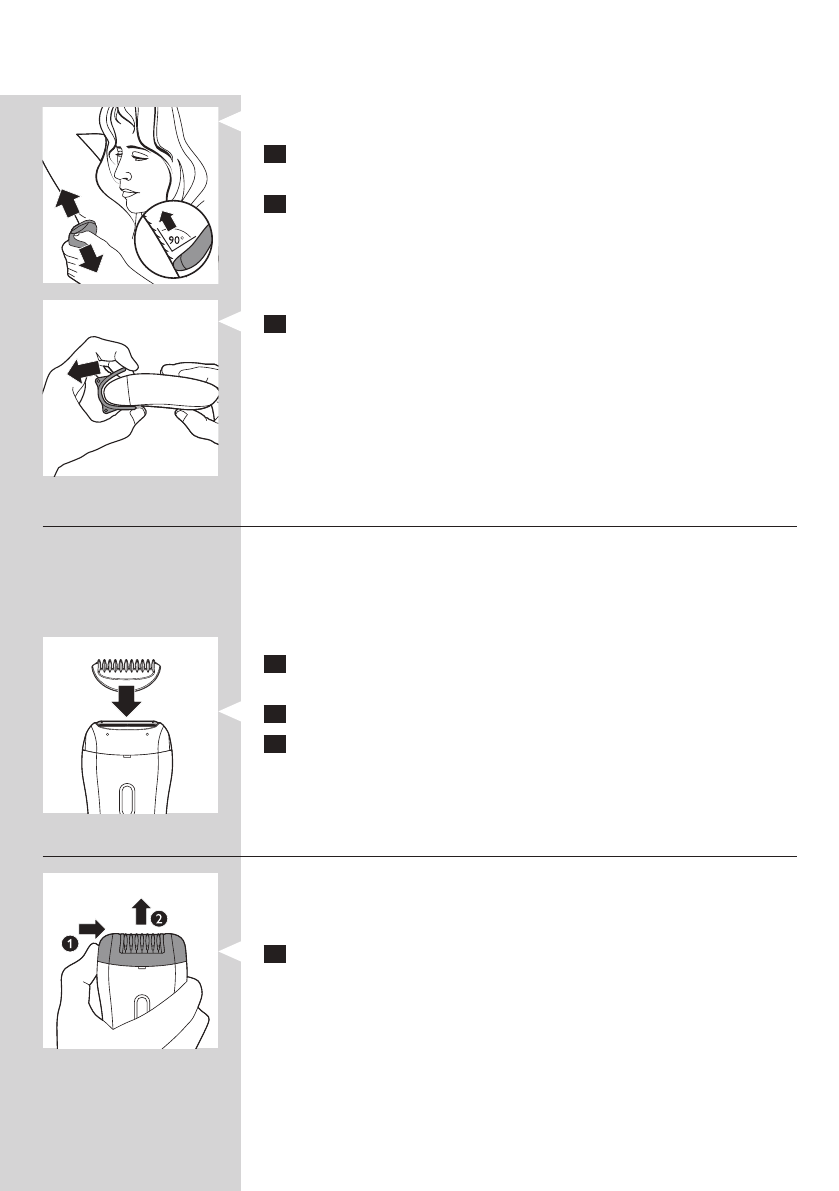 90°

1

2