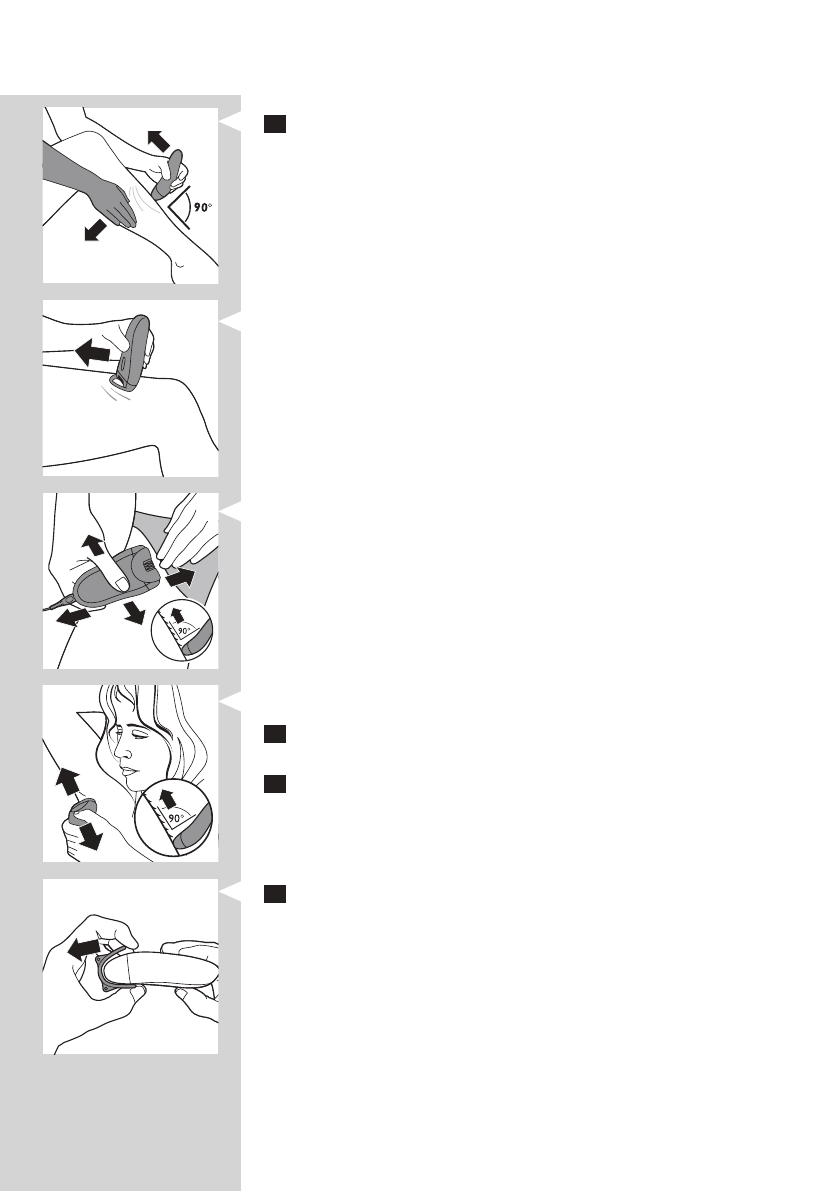 90°

90°

90°