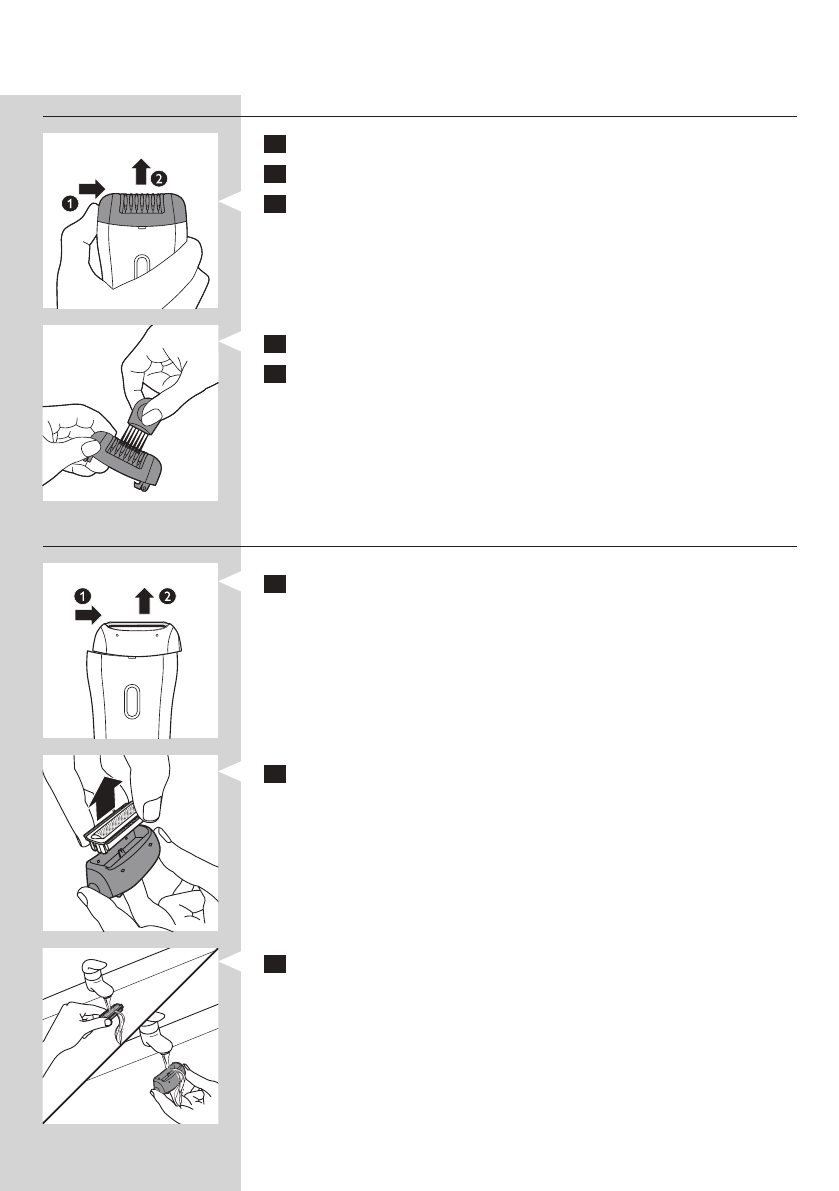 1 2

1 2