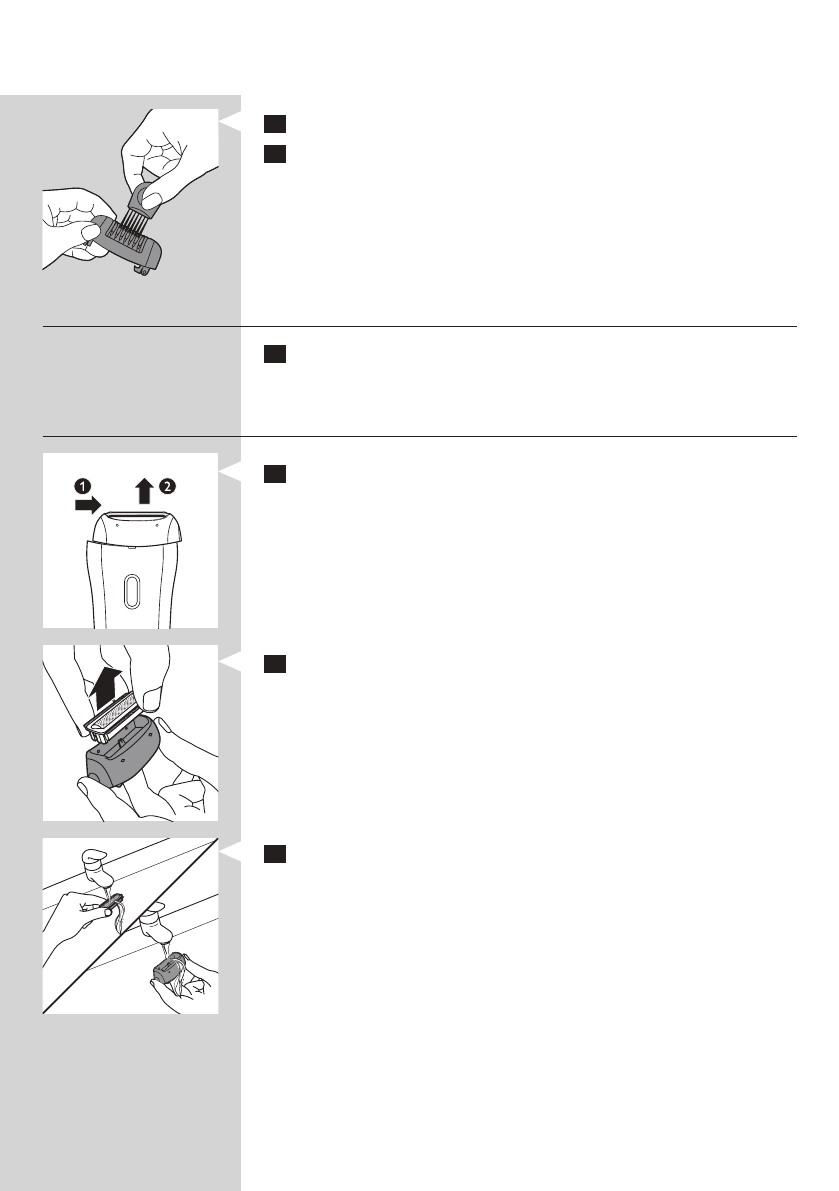 1

2