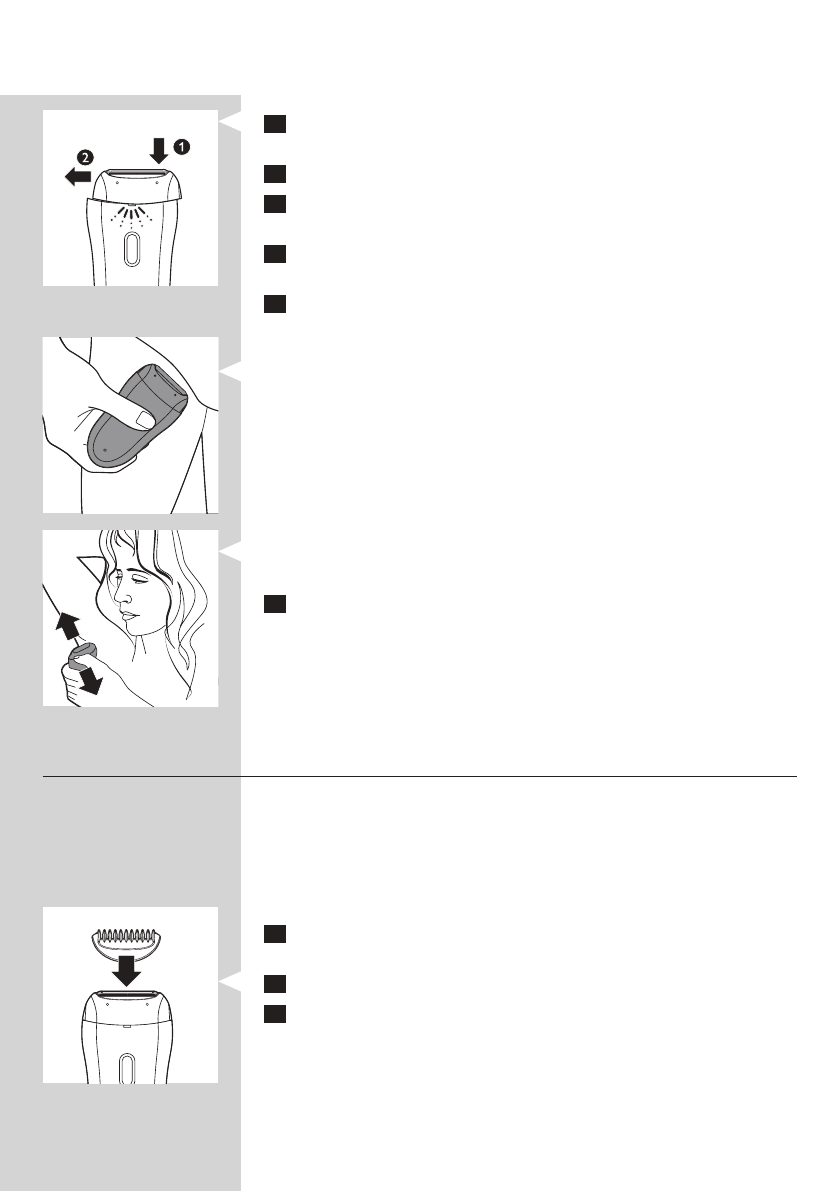 2

1