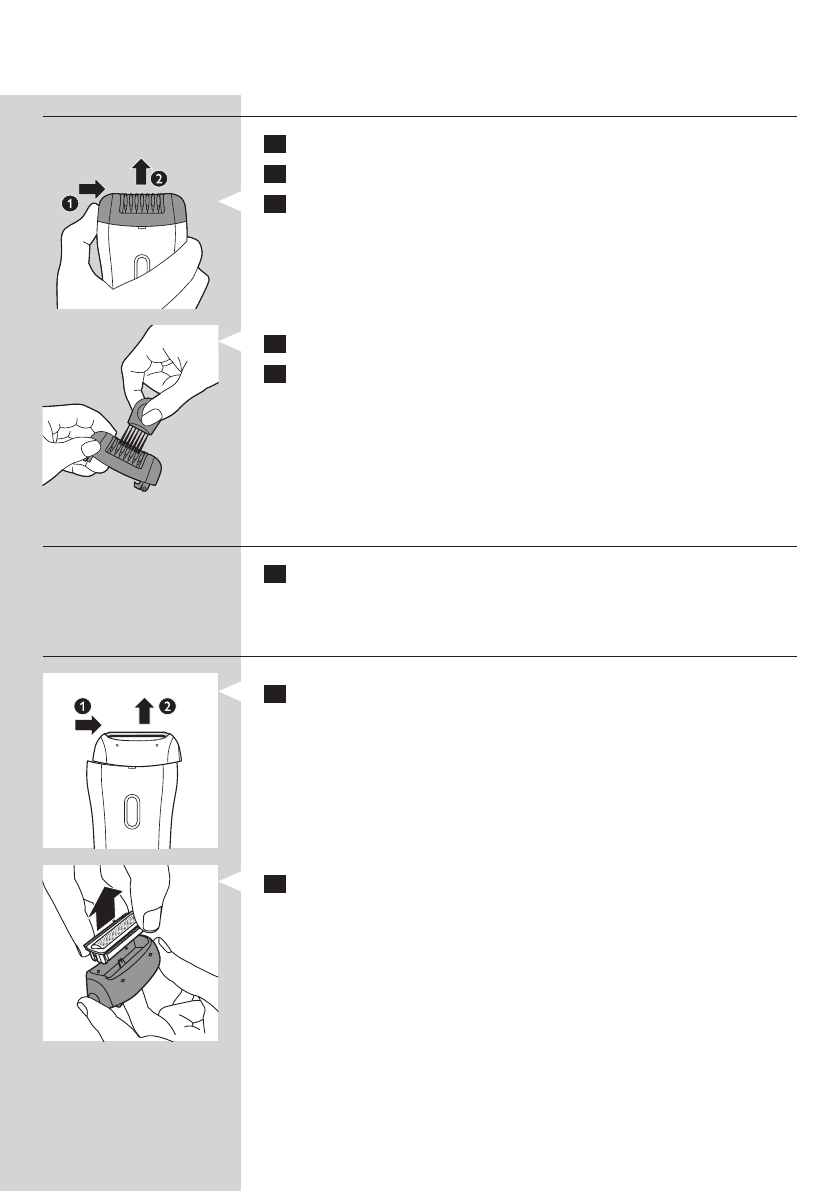 1

2

1

2