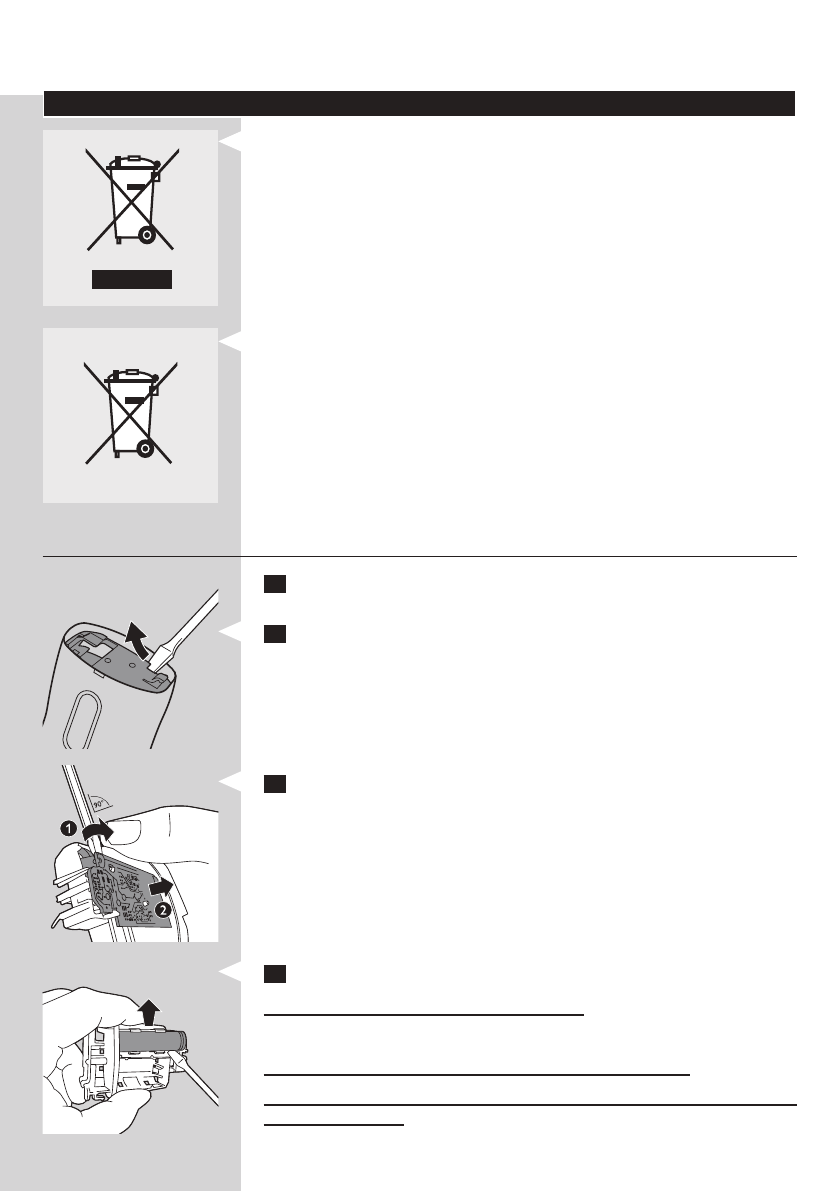 90°

1

2