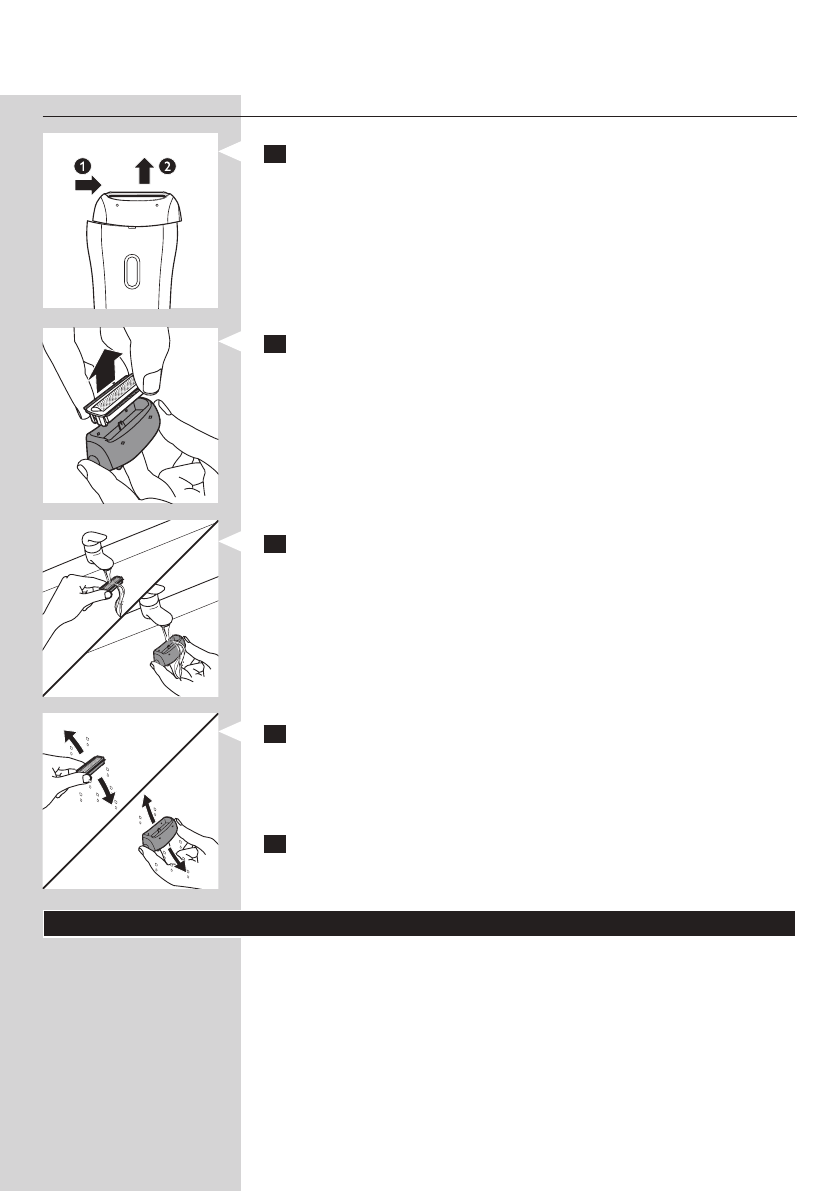 1

2