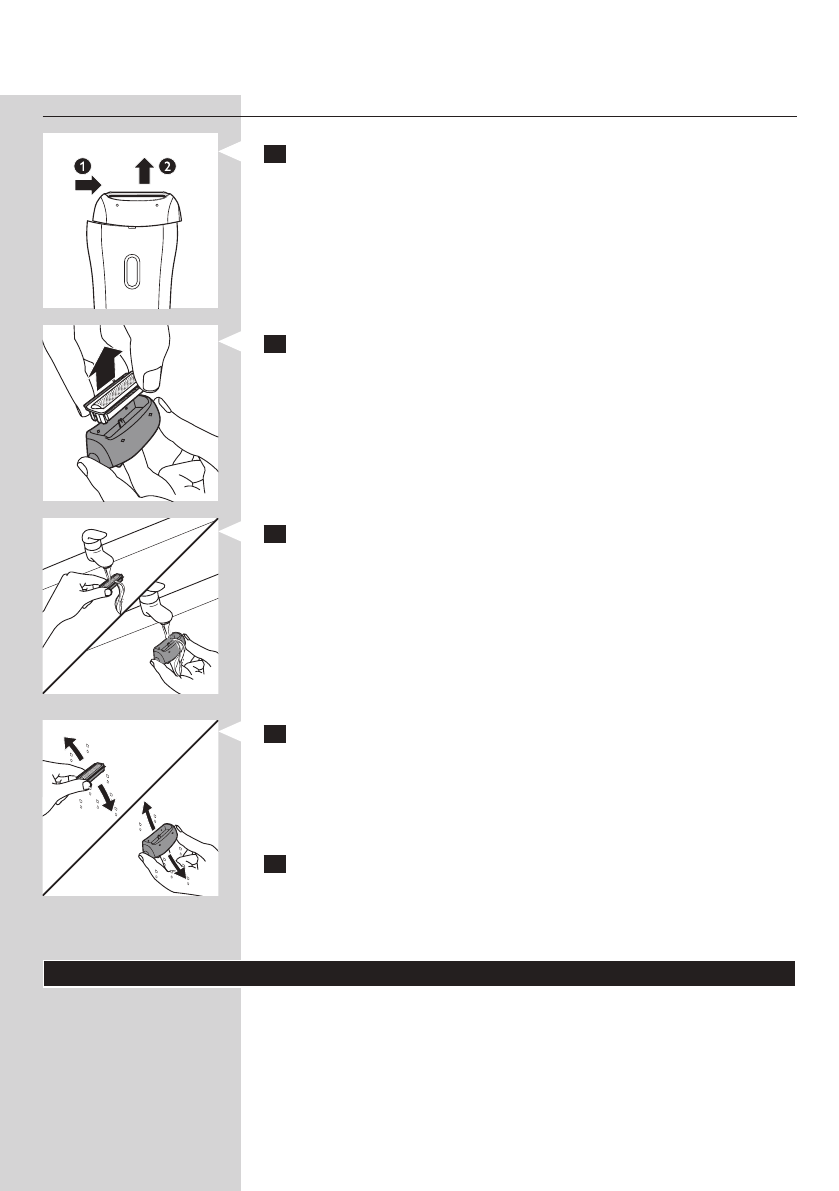 1 2