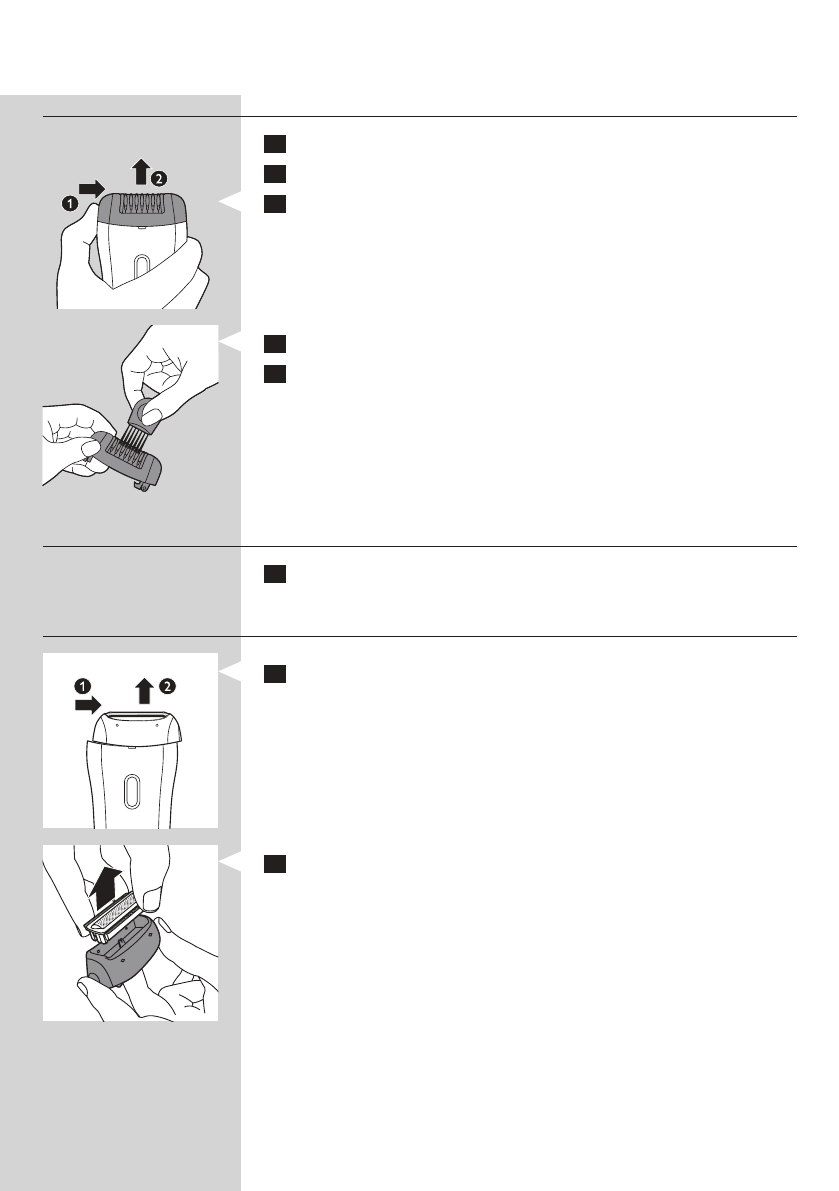 1 2

1 2