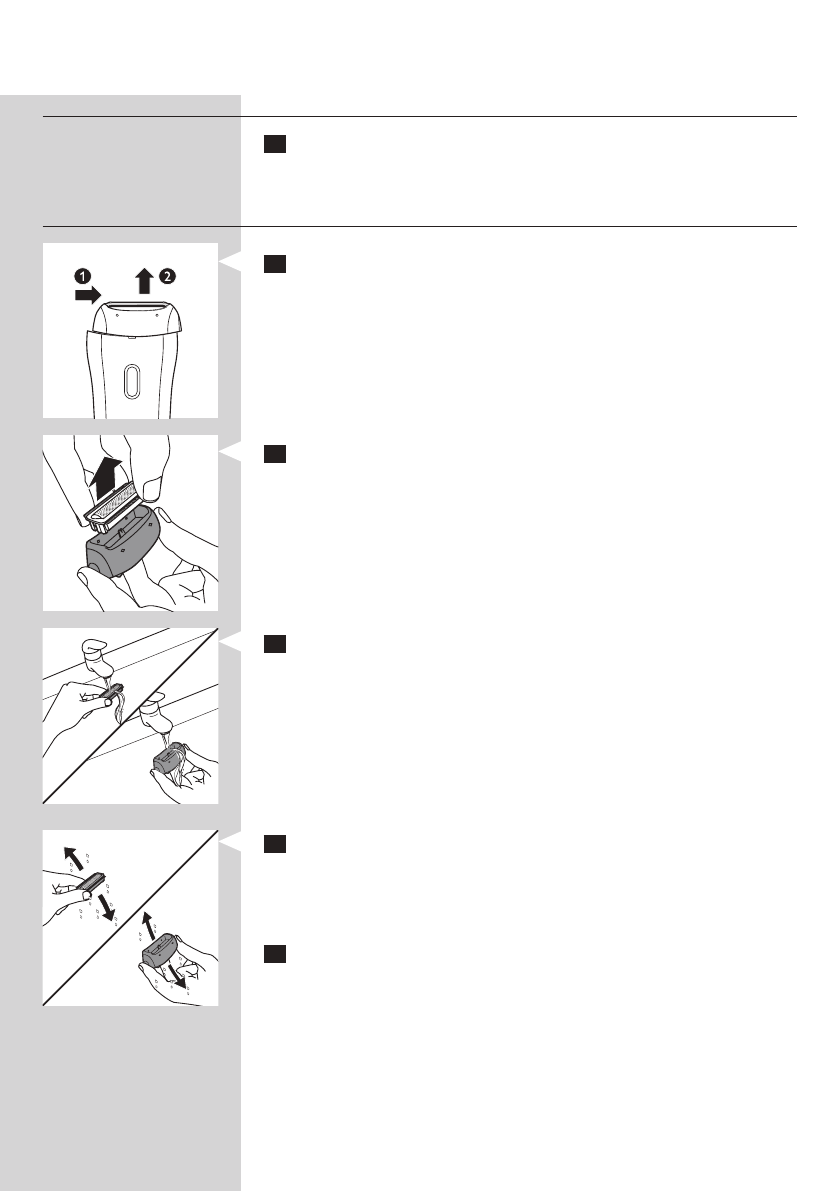 1 2