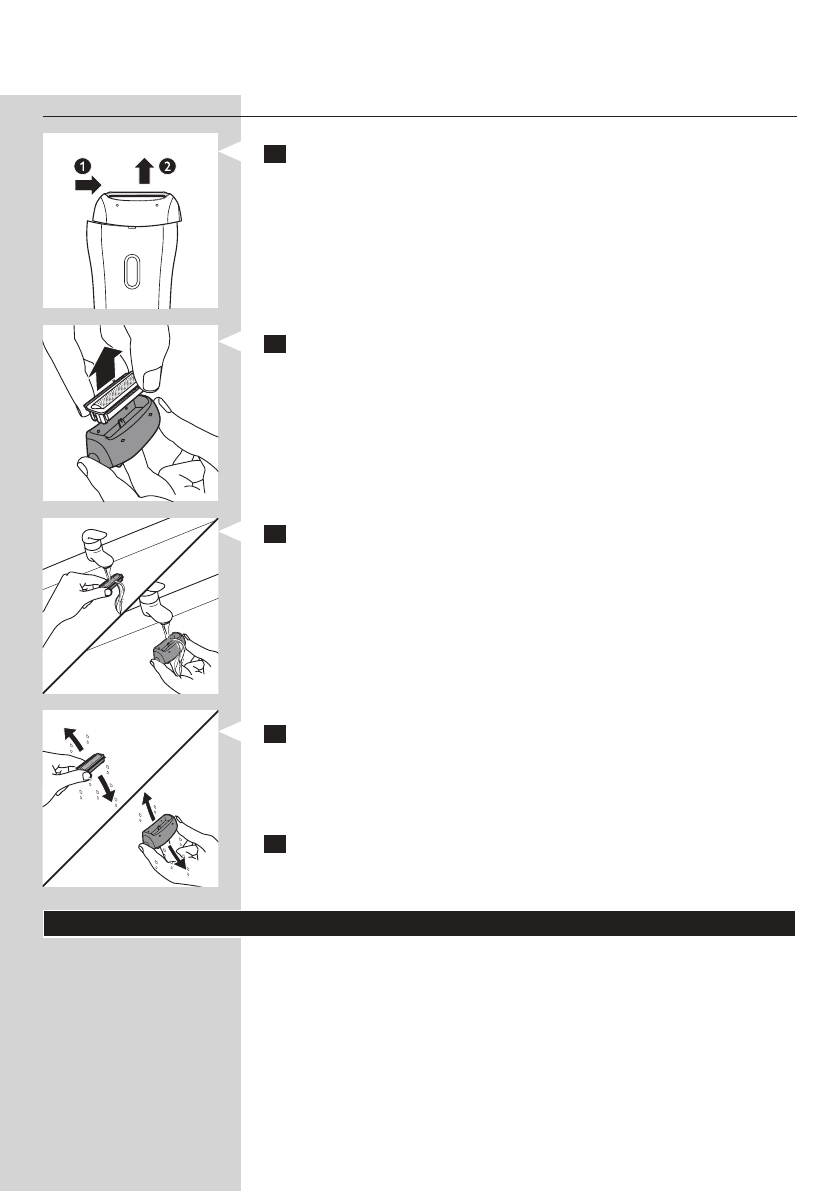 1 2