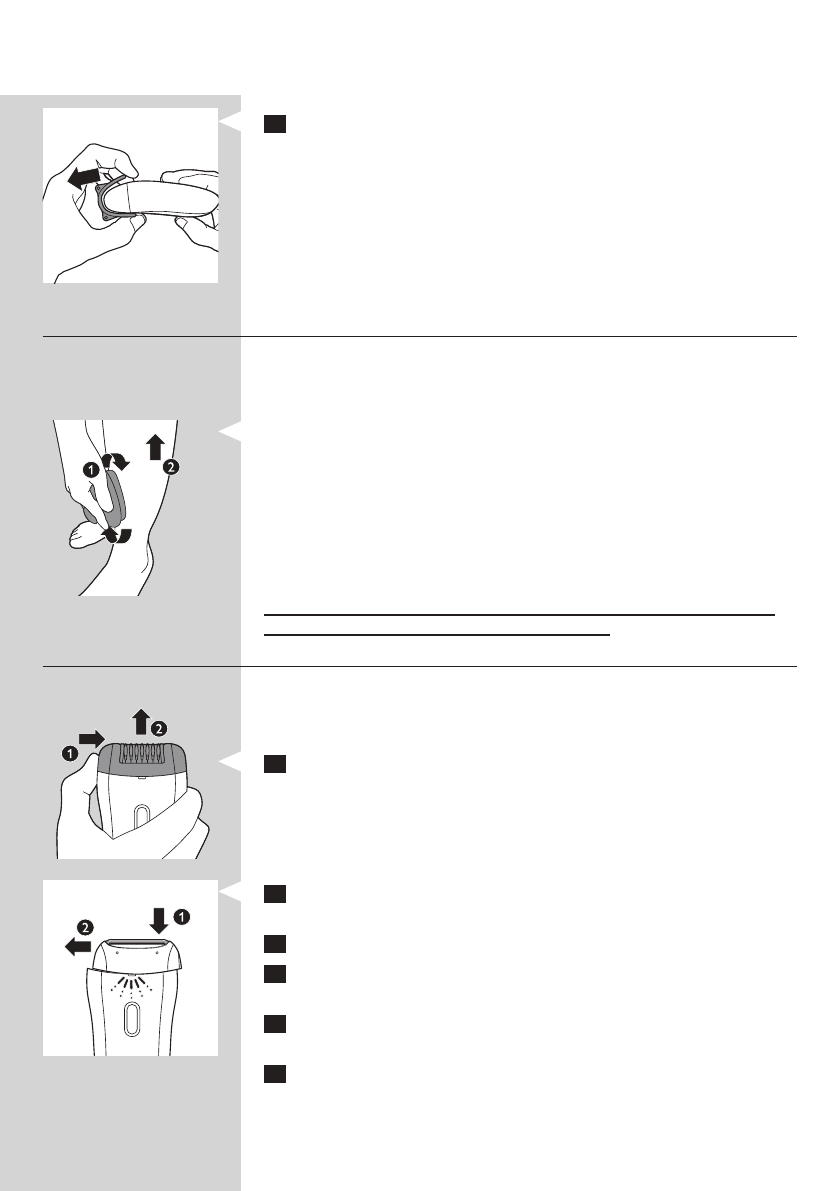 1

2

1

2

1

2

2

1