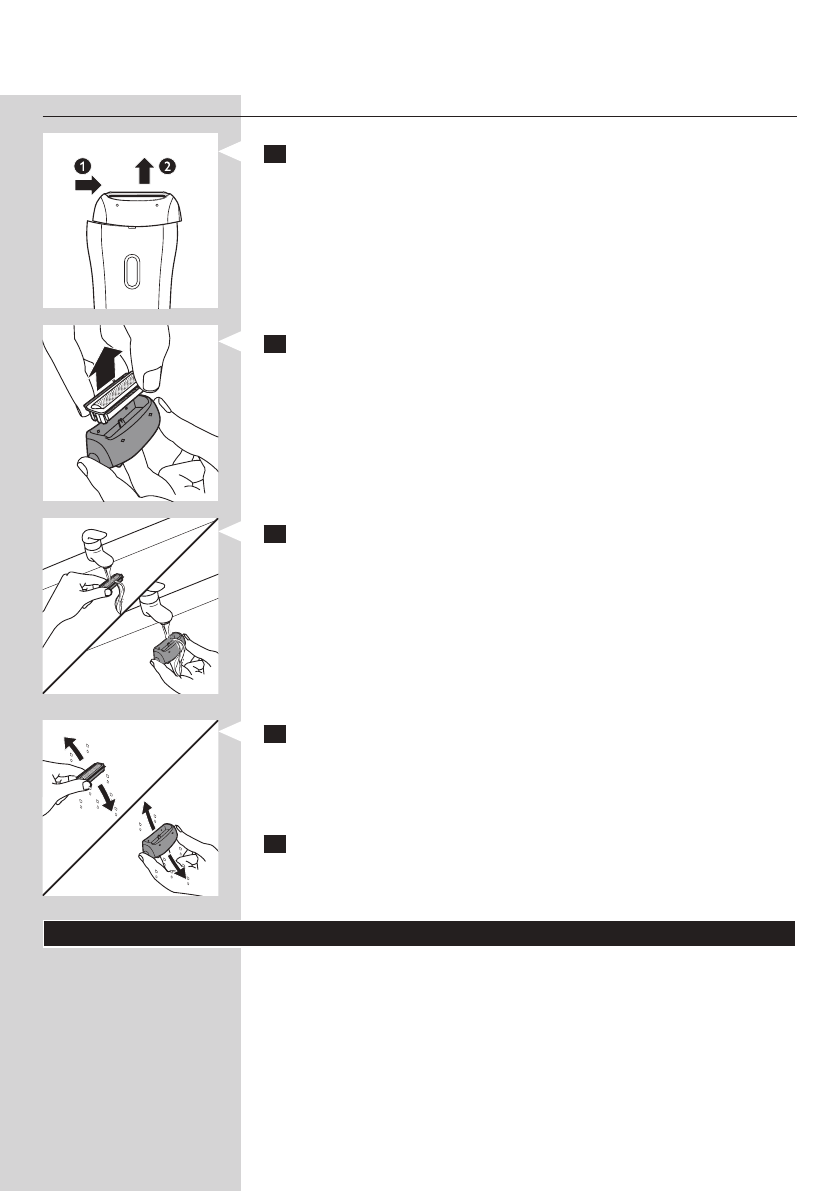 1

2