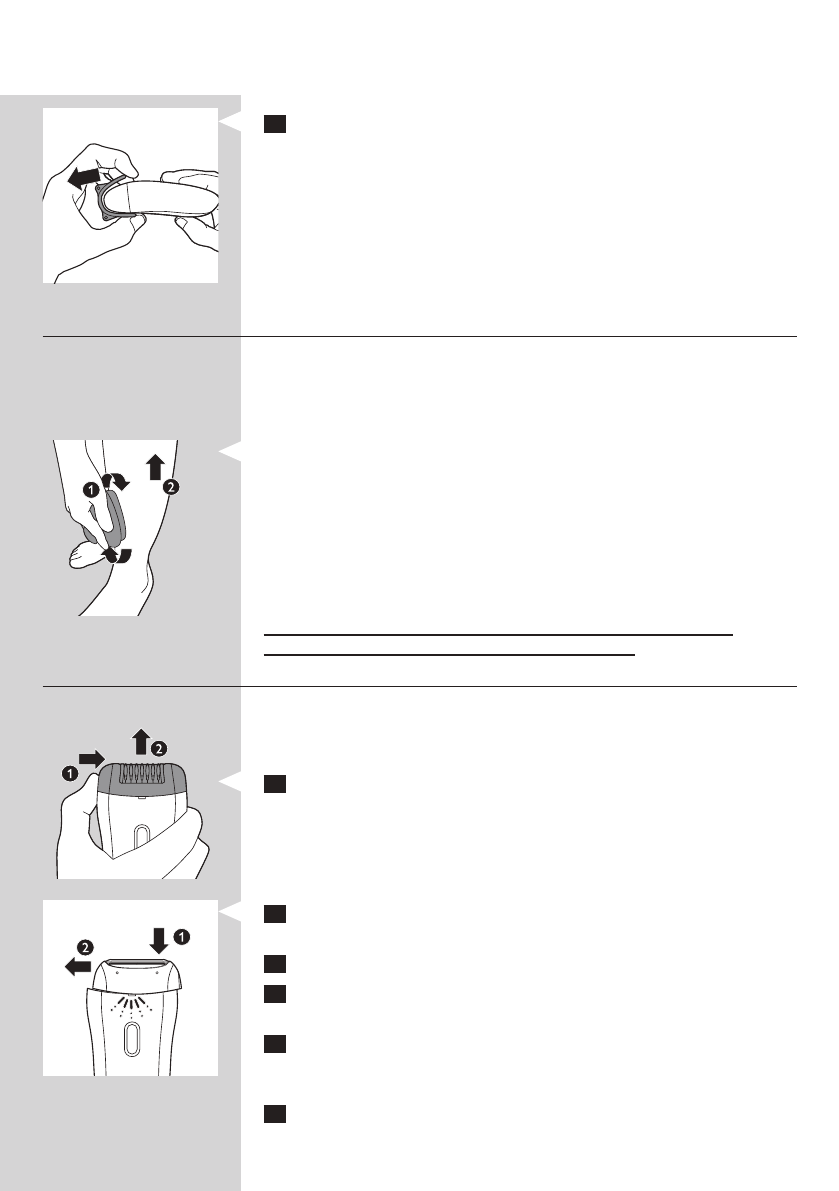 1

2

1

2

1

2