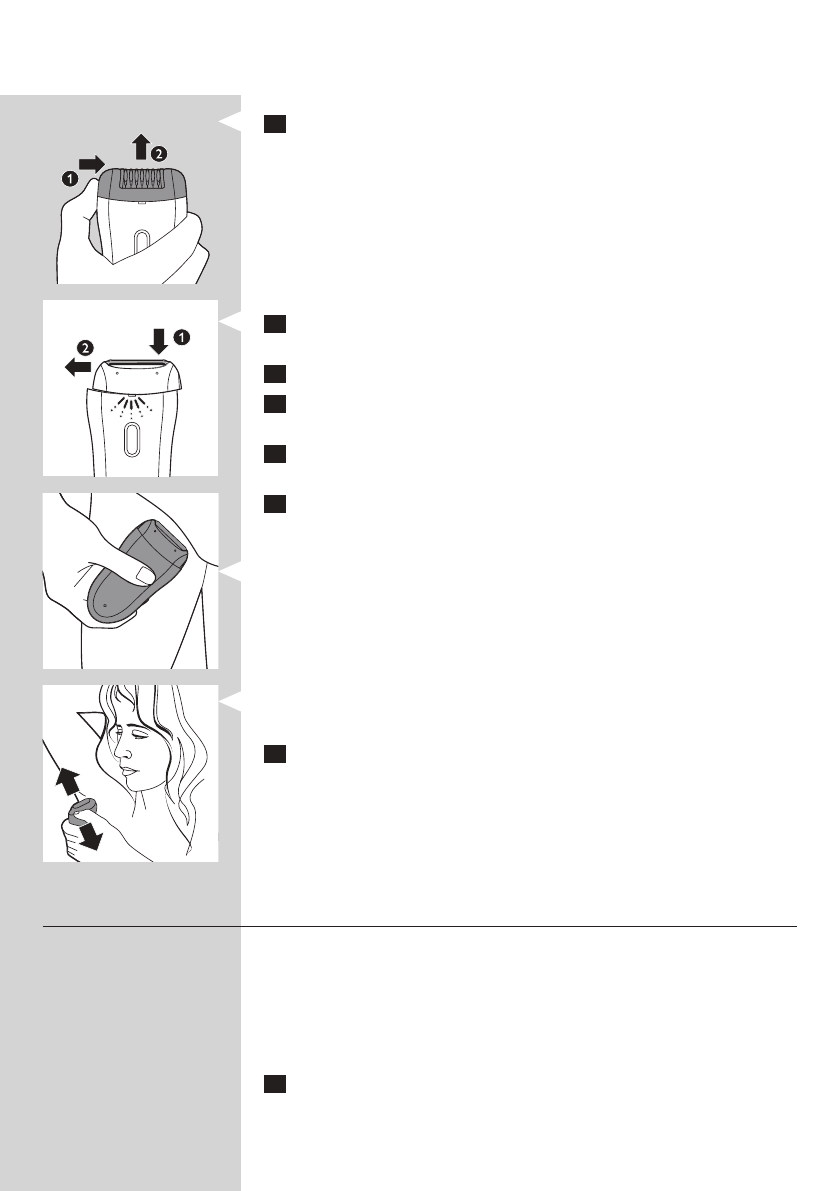 1
2
2
1