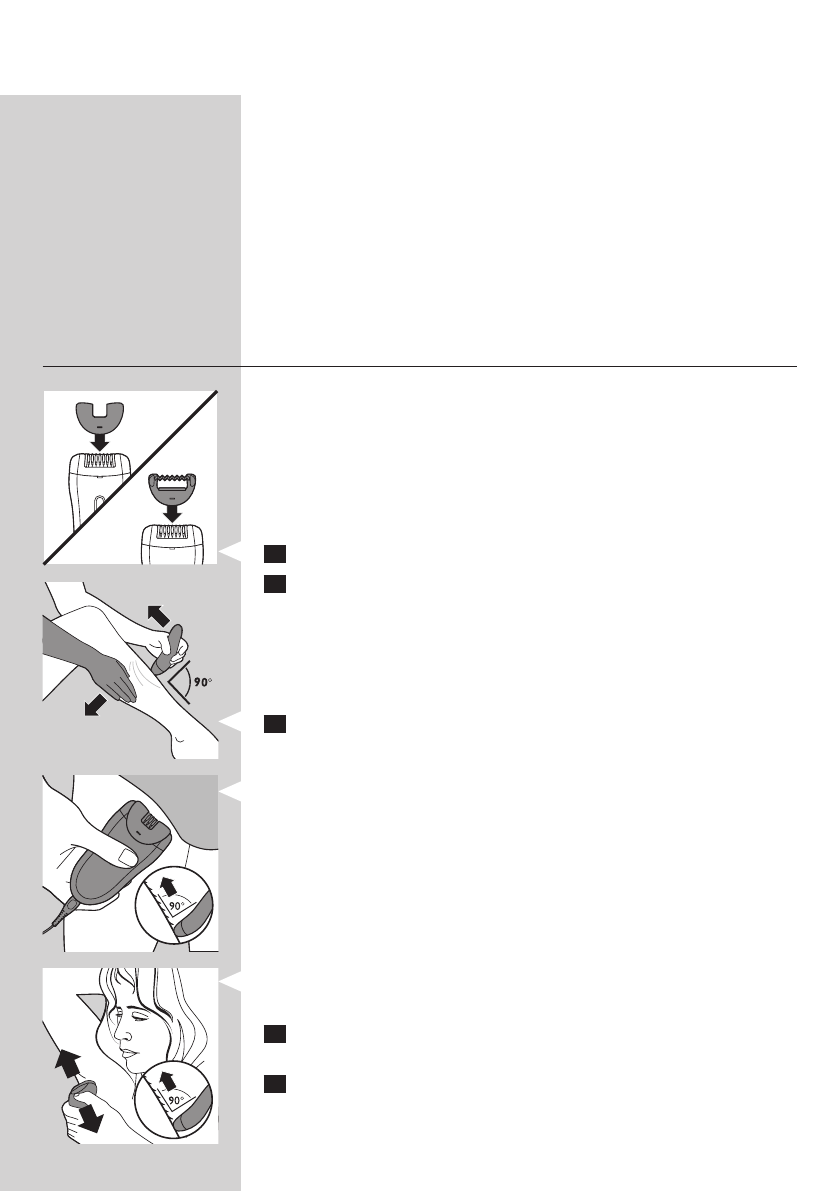 90°

90°

90°