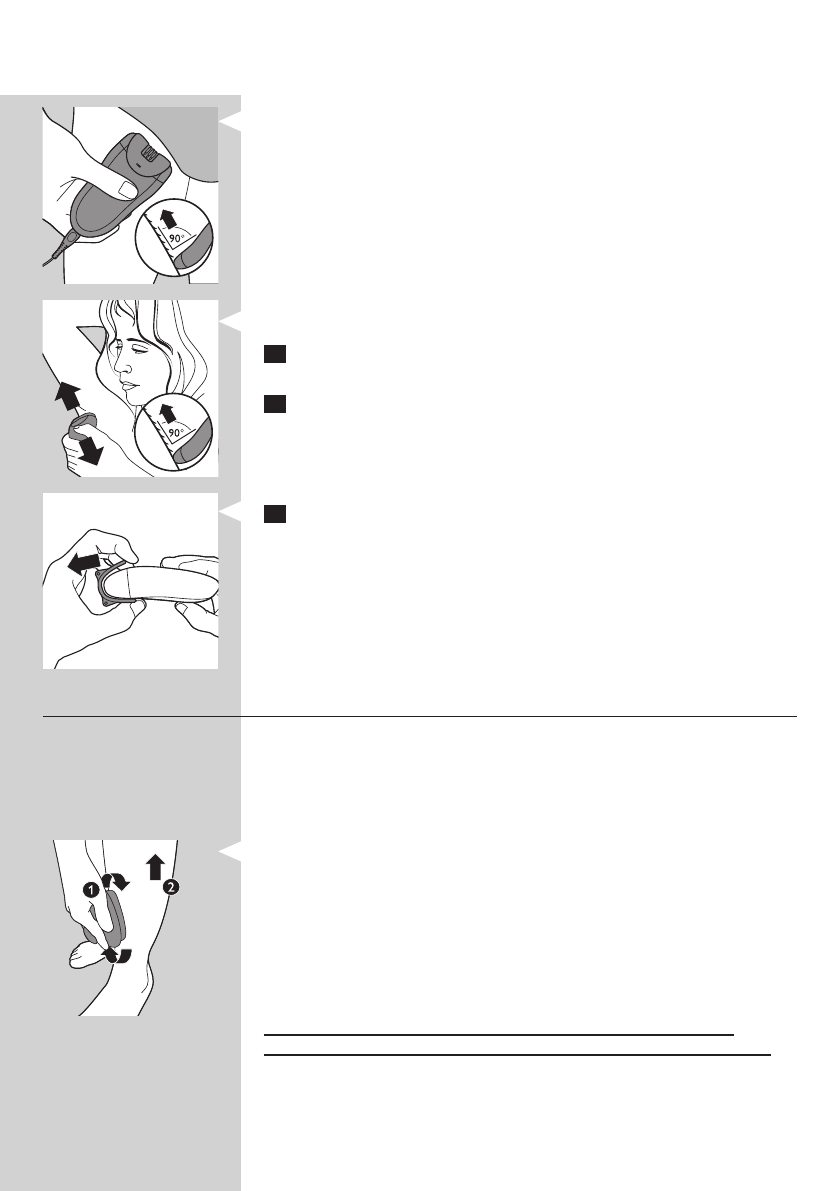 90°

90°

1

2