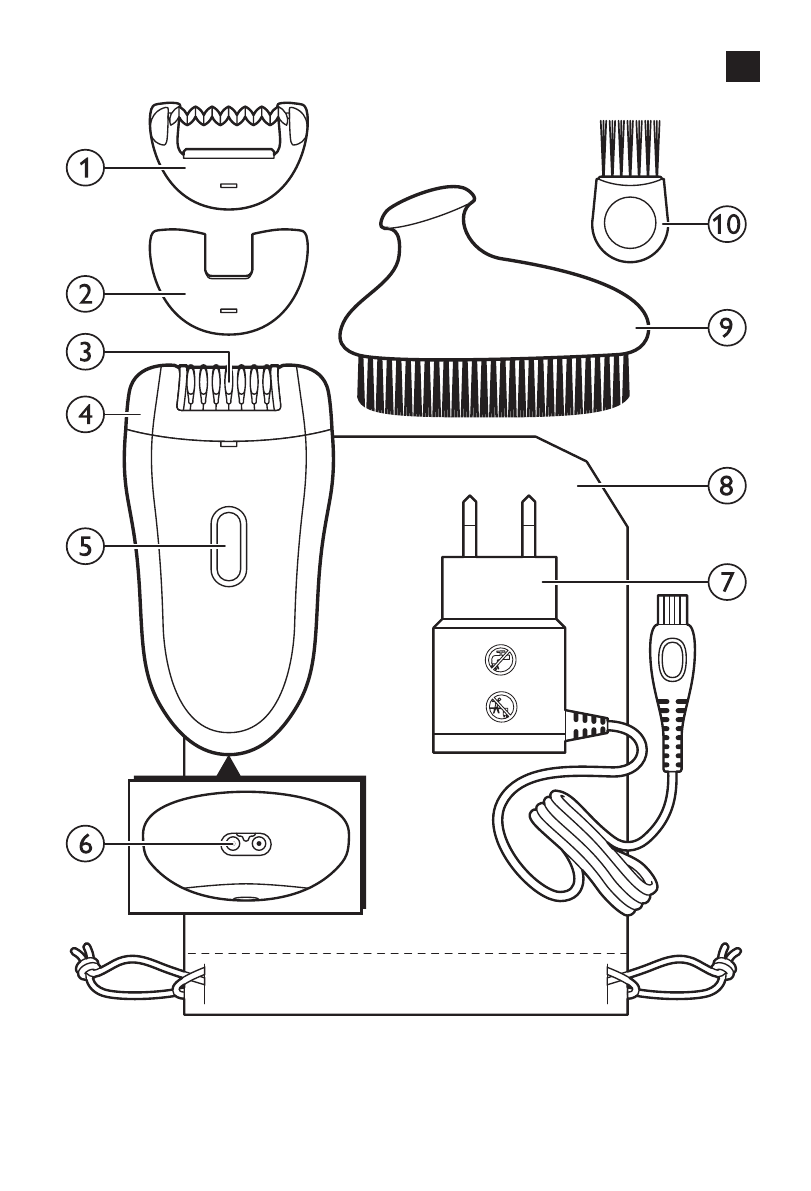 1
2
3
4
5
6
10
9
8
7