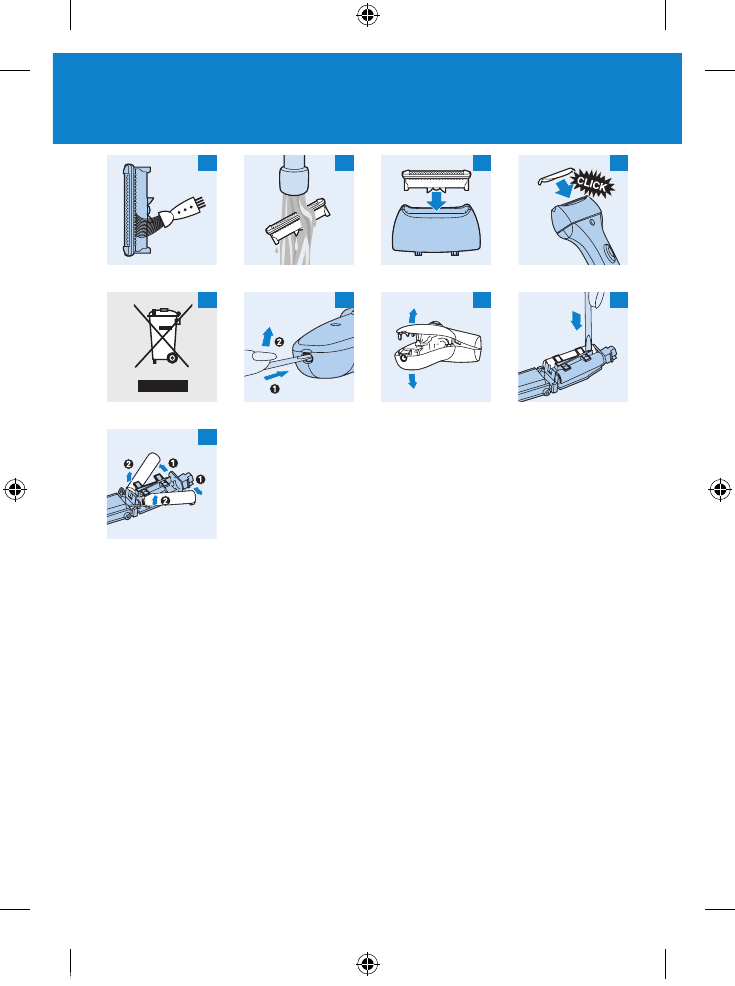 CLICK

2
1

2
1
1
2