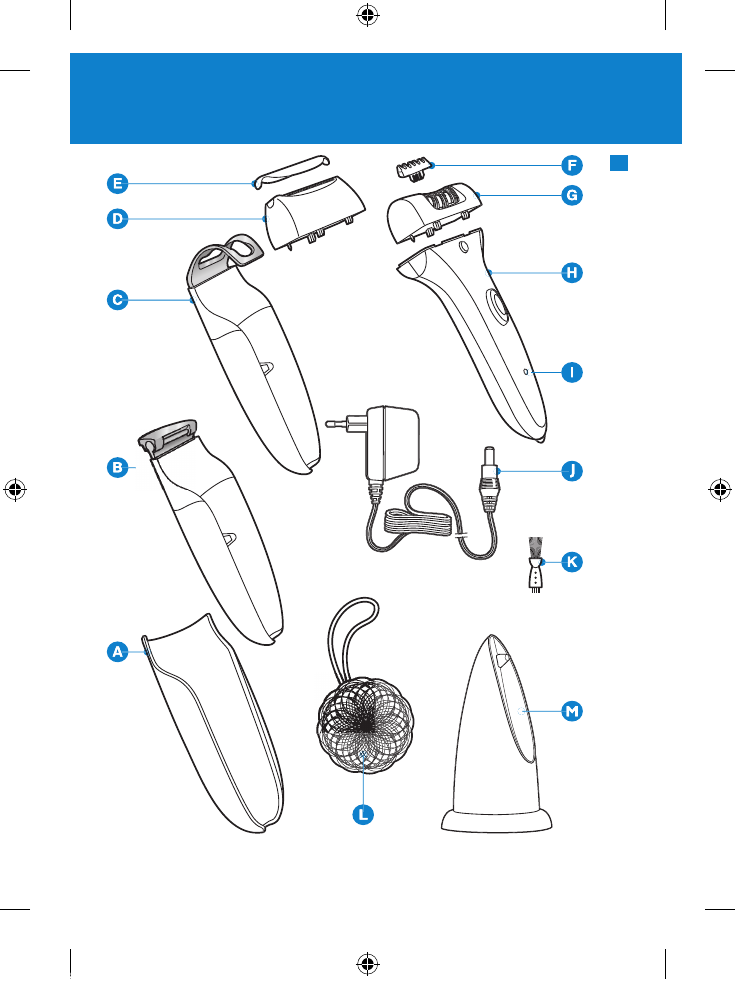 E
D
C
B
A
F
G
H
I
J
K
L
M