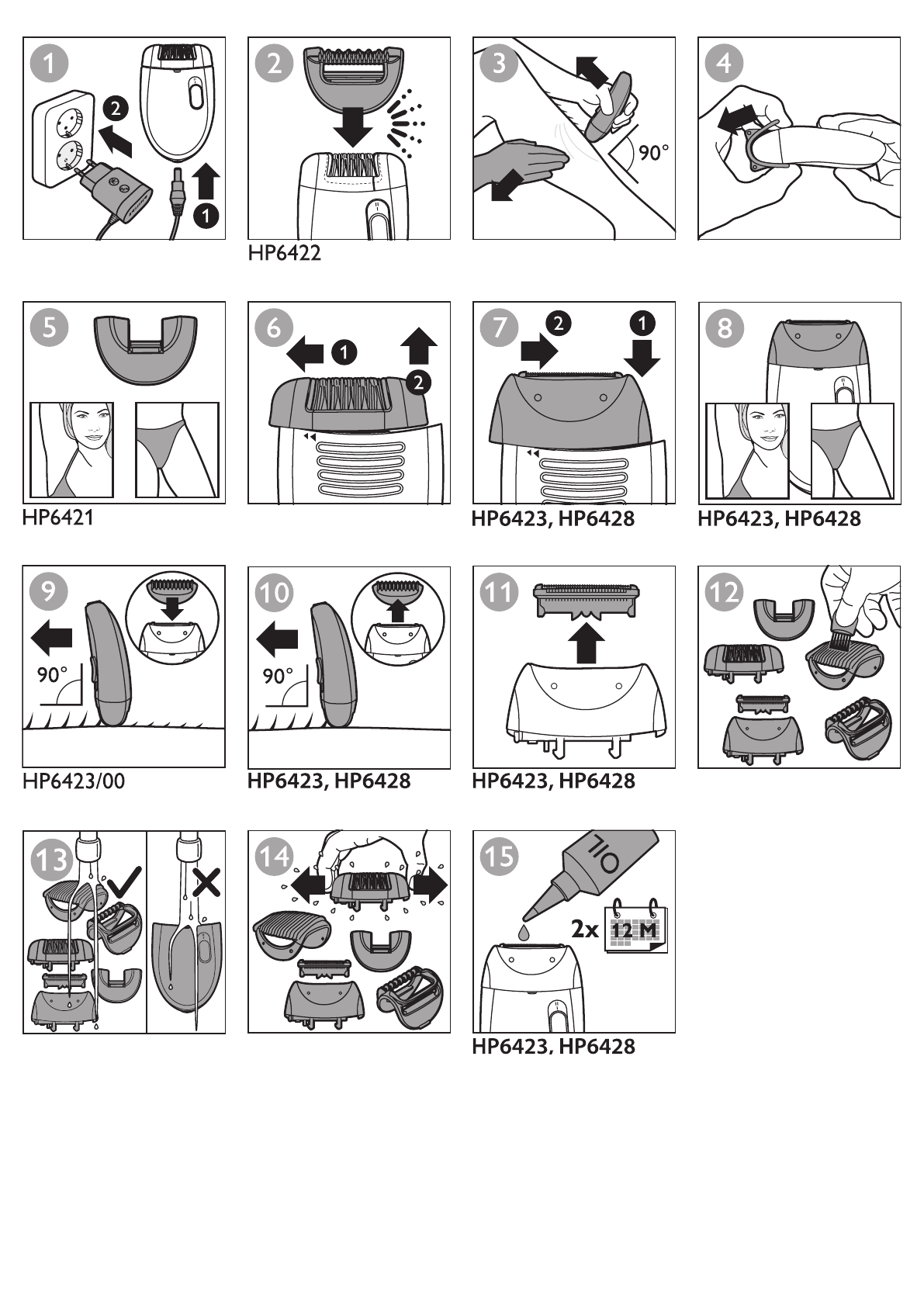 1
2
1

2
HP6422

3
90°

4

5
HP6421

6
1
2

7
2
1
HP6423, HP6428

8
HP6423, HP6428

9
90°
HP6423/00

10
90°
HP6423, HP6428

11
HP6423, HP6428

12

13

14

15
OIL
2x
12 M
HP6423, HP6428