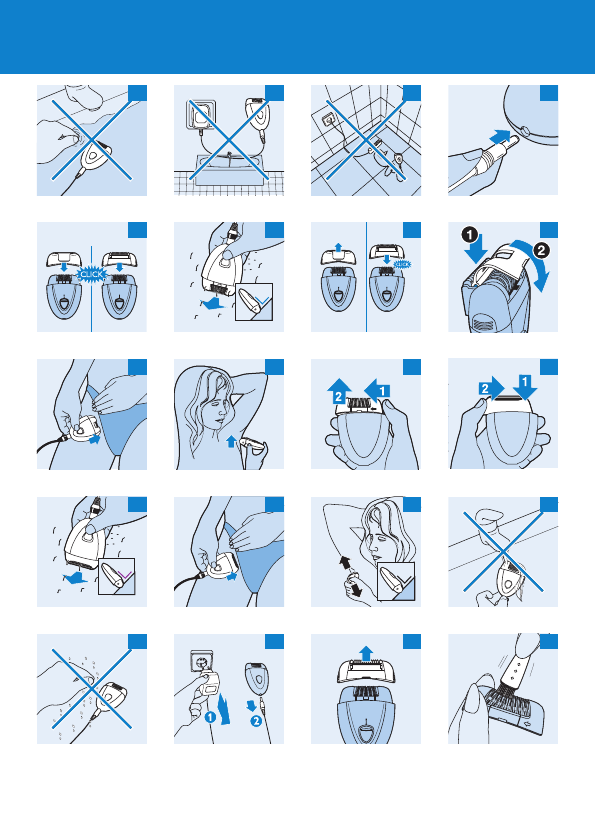 CLICK

CLICK

1
2

2
1

2
1

1
2