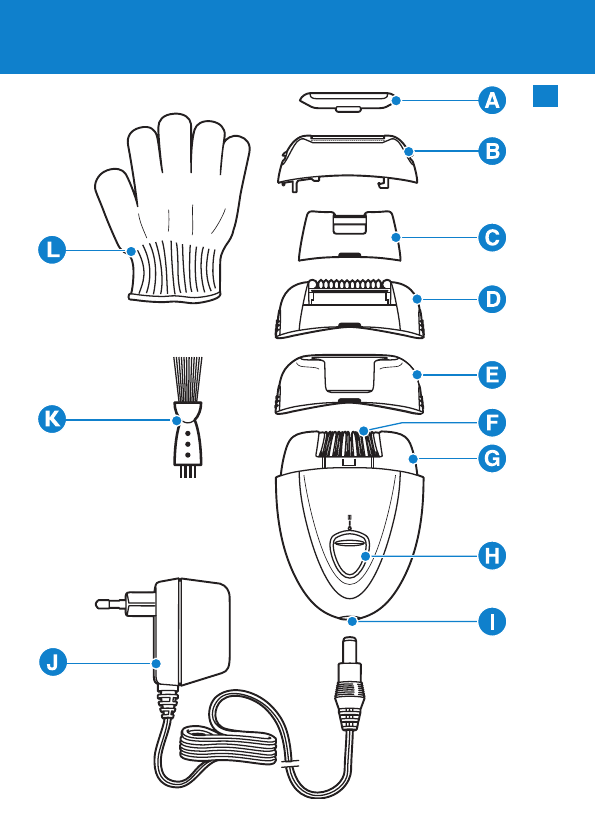 A
B
C
D
E
F
G
H
I
J
K
L